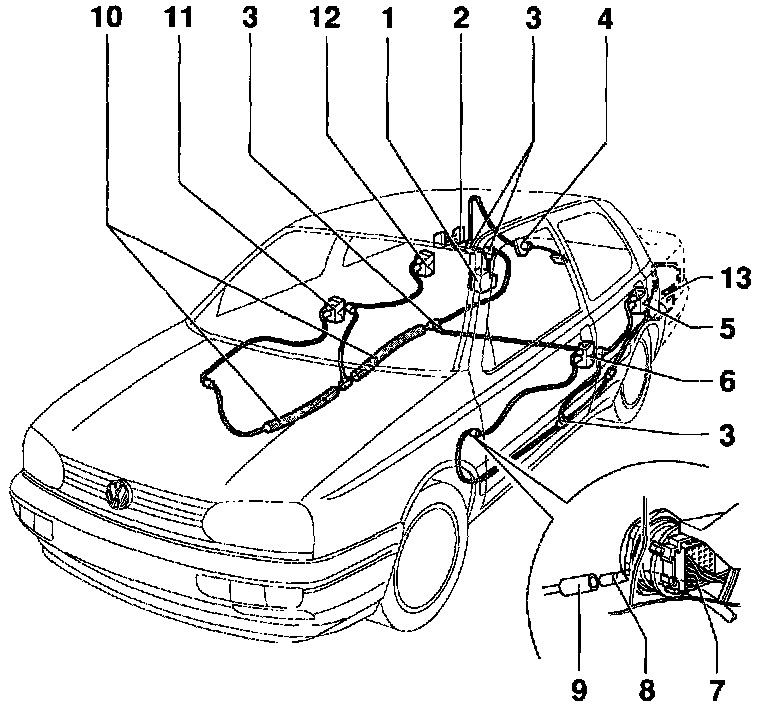 10 11 3 12 1 2 3 4

13

5

6

3

9 8 7