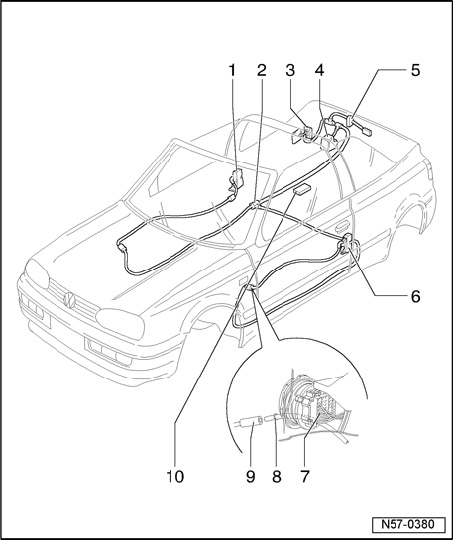 1 2 3 4 5

6

10 9 8 7

N57-0380