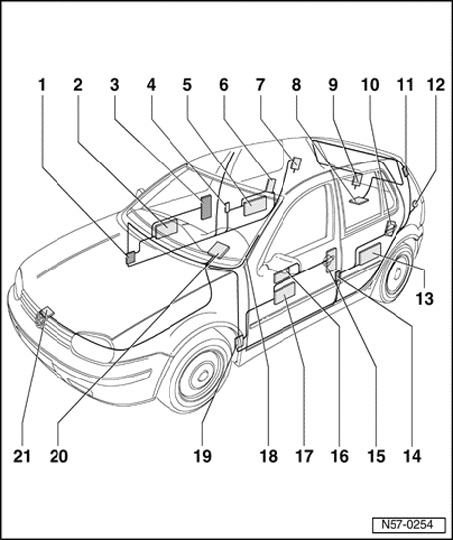 1 2 3 4 5 6 7 8 9 10 11 12

13

21 20 19 18 17 16 15 14

N57-0254