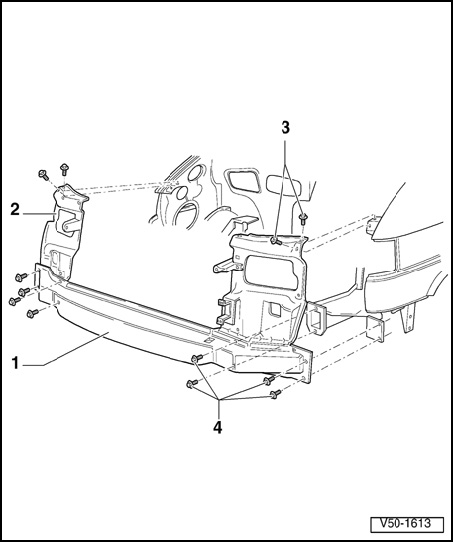 3
2
1
4
V50-1613