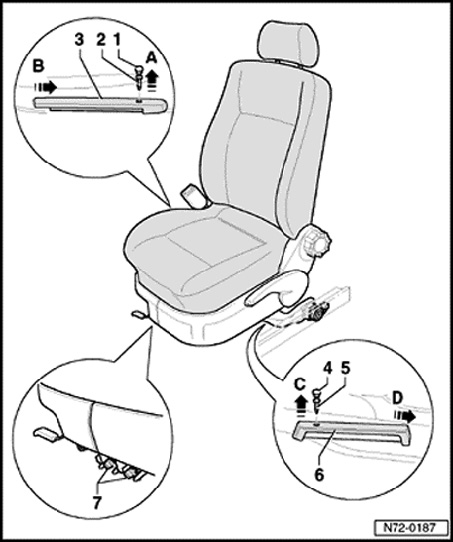 3
2
1
A
B
4
5
C
D
6
7
N72-0187