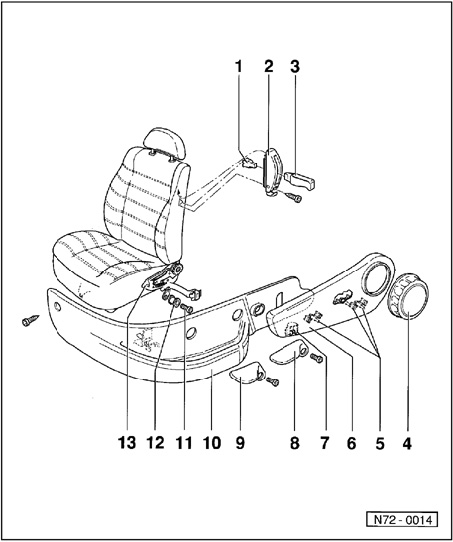 1 2 3

13 12 11 10 9 8 7 6 5 4

N72 - 0014