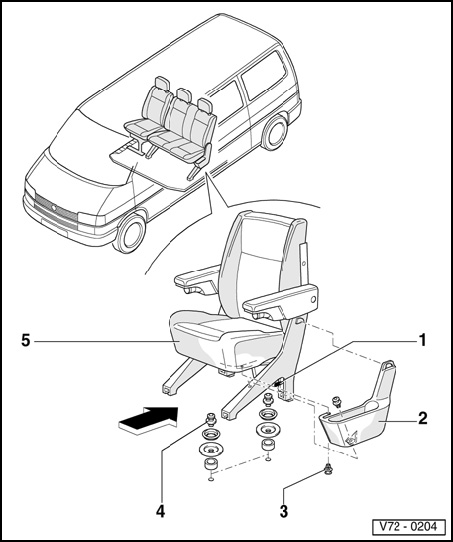 5
1
2
4
3
V72 - 0204