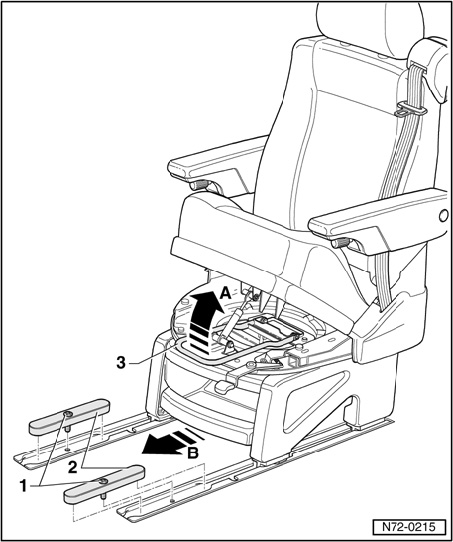 A
3
B
2
1
N72-0215