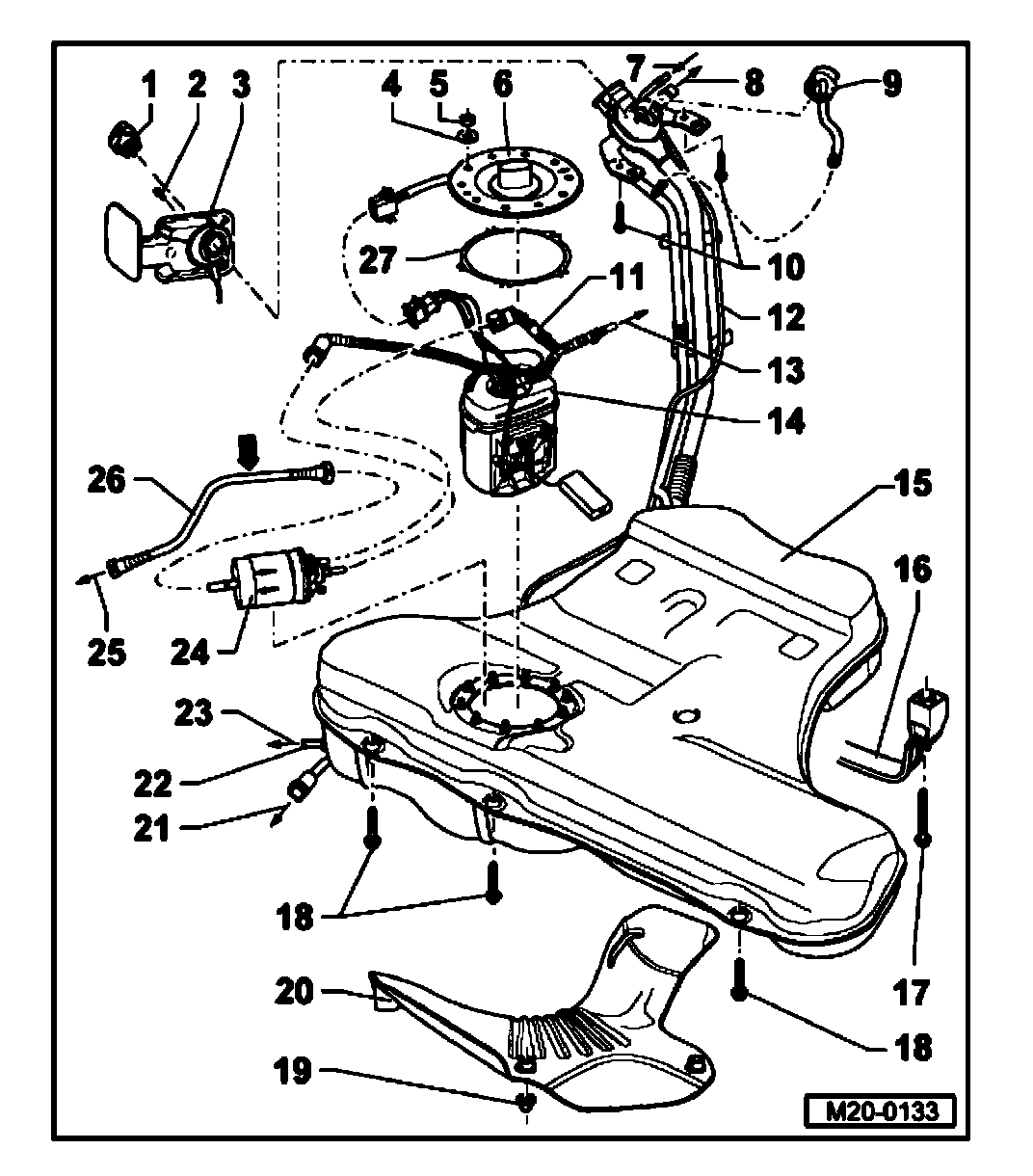 1
2
3
4
5
6
7
8
9
27
10
11
12
13
14
26
15
16
25
24
23
22
21
18
17
20
18
19
M20-0133