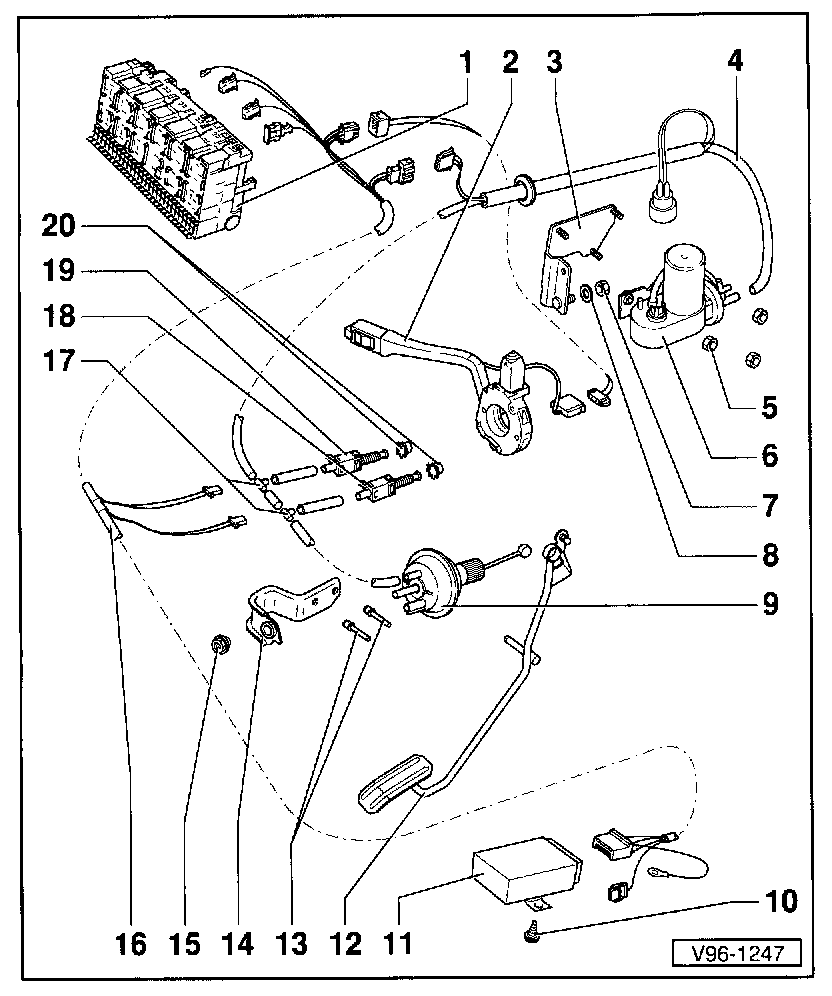 1 2 3 4

20

19

18

17

5

6

7

8

9

10

16 15 14 13 12 11

V96-1247