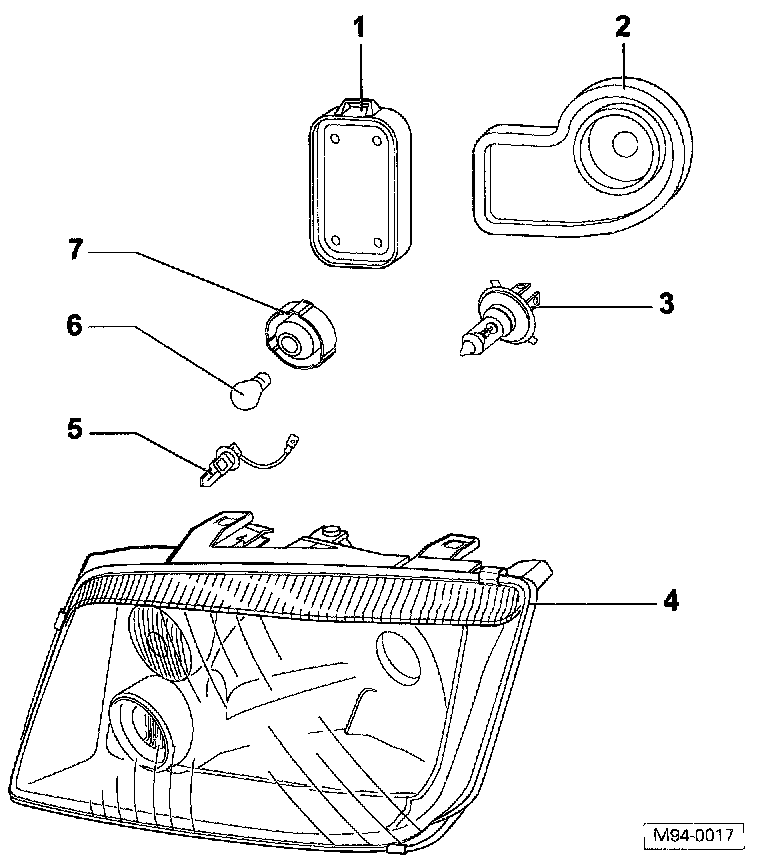 1
2
7
3
6
5
4
M94-0017