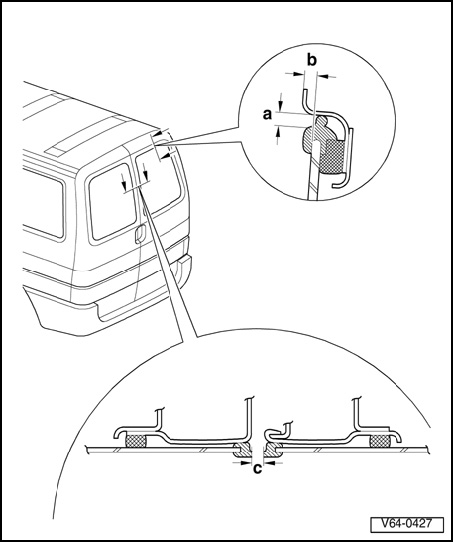 b
a
c
V64-0427