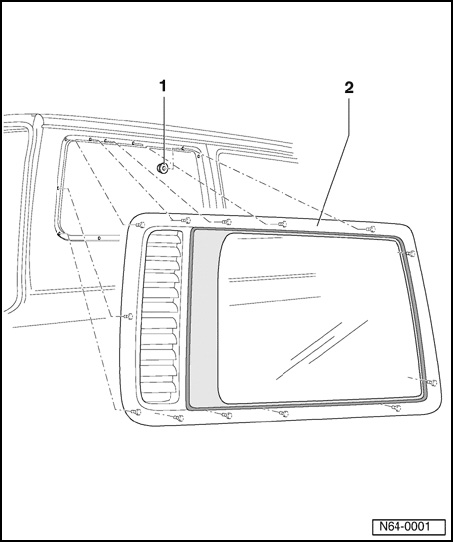 1

2

N64-0001