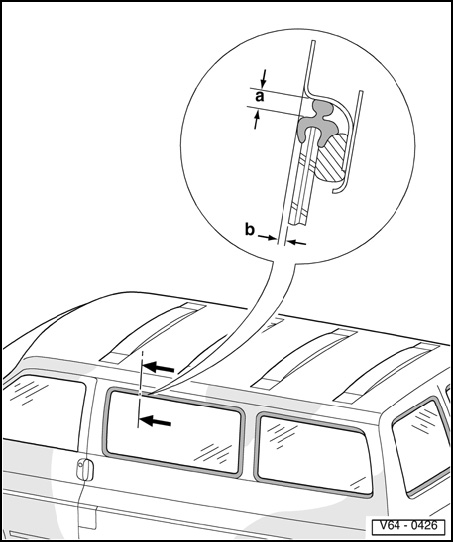 a

b

V64 - 0426