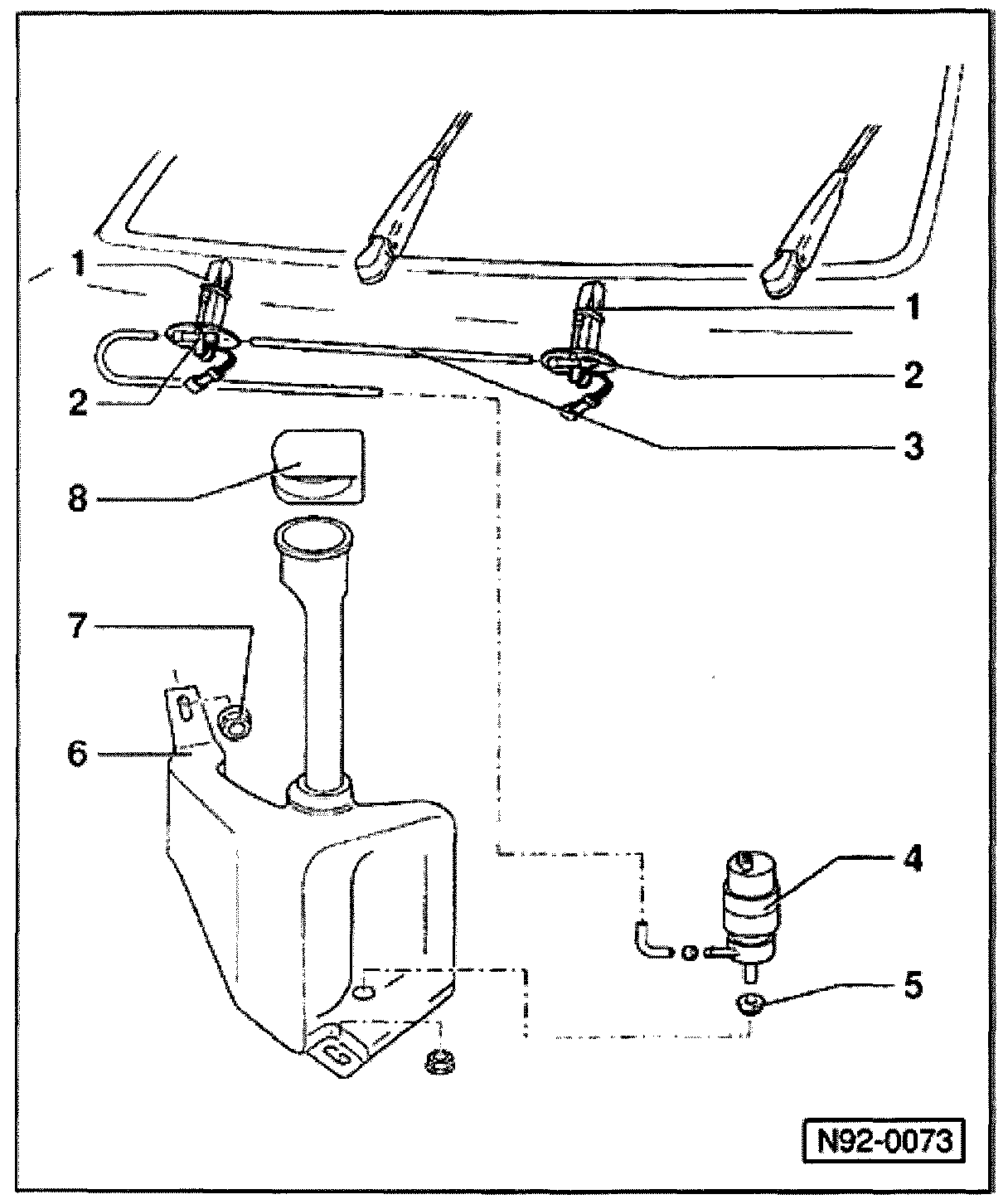 1
1
2
2
3
8
7
6
4
5
N92-0073