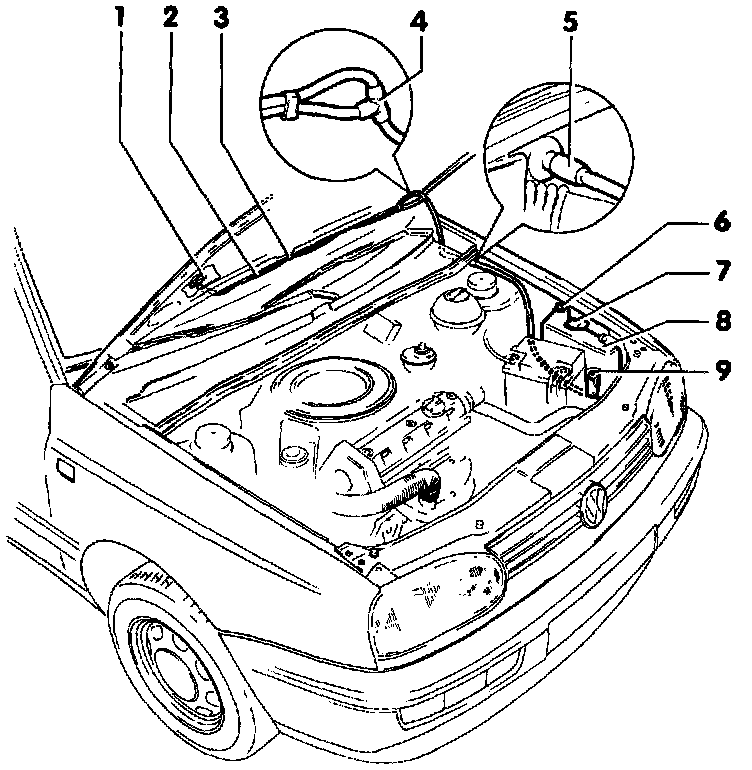 1
2
3
4
5
6
7
8
9