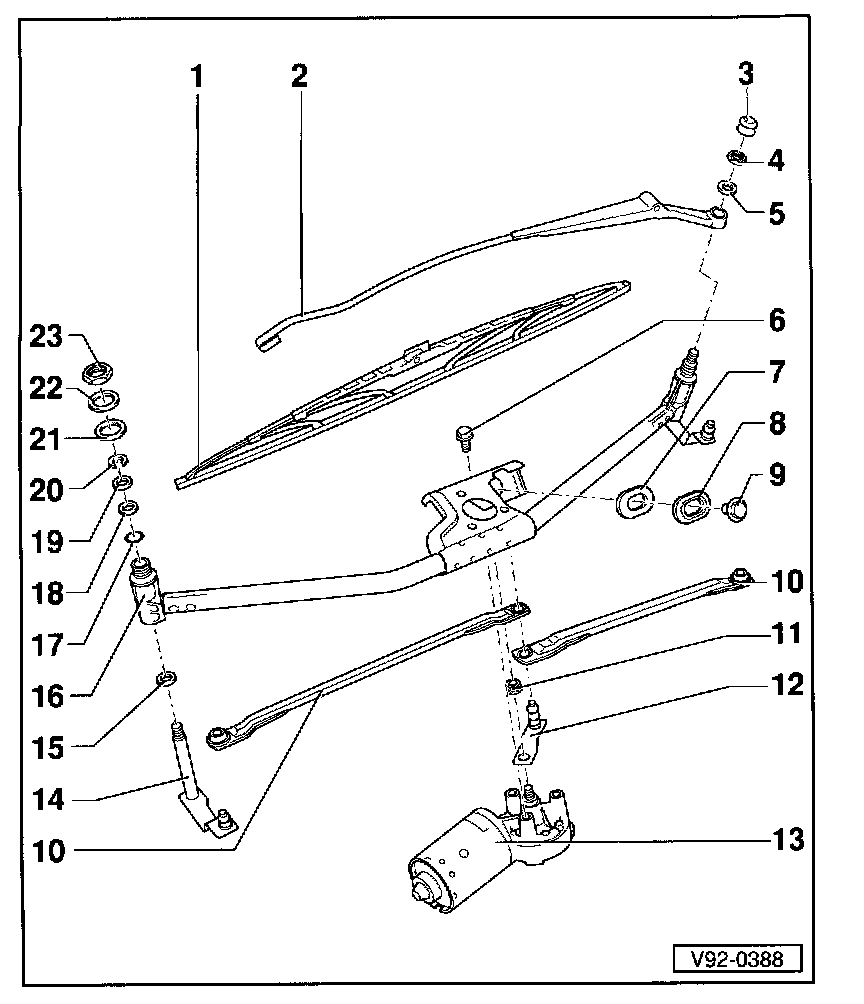 1
2
3
4
5
6
7
8
9
10
11
12
13
23
22
21
20
19
18
17
16
15
14
10
V92-0388