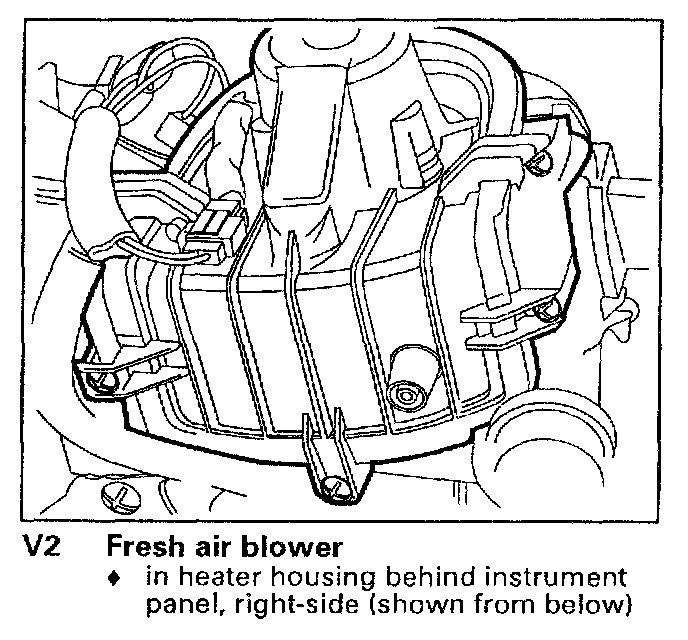 V2 Fresh air blower

♦ in heater housing behind instrument panel, right-side (shown from below)