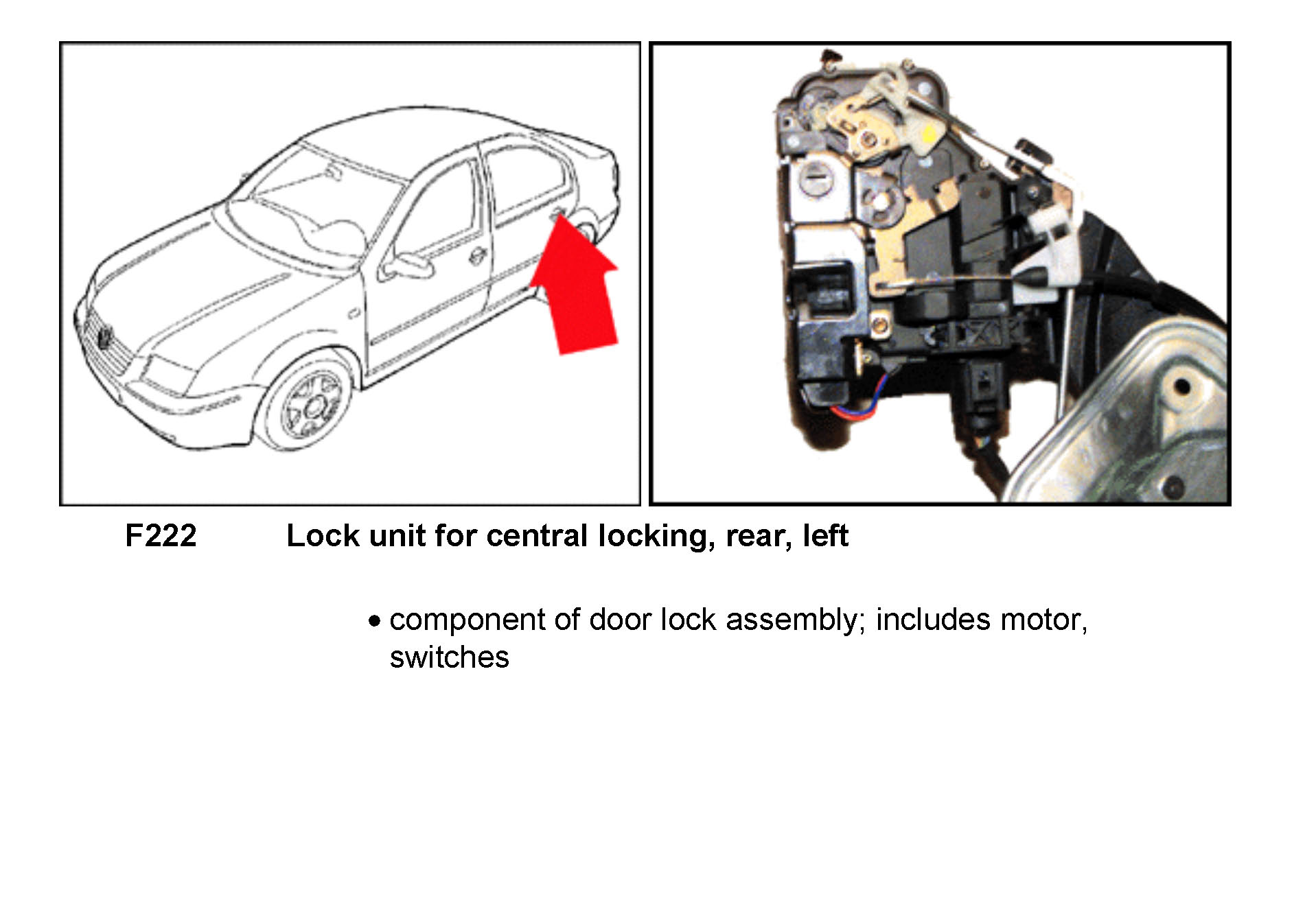 F222 Lock unit for central locking, rear, left

• component of door lock assembly; includes motor, switches