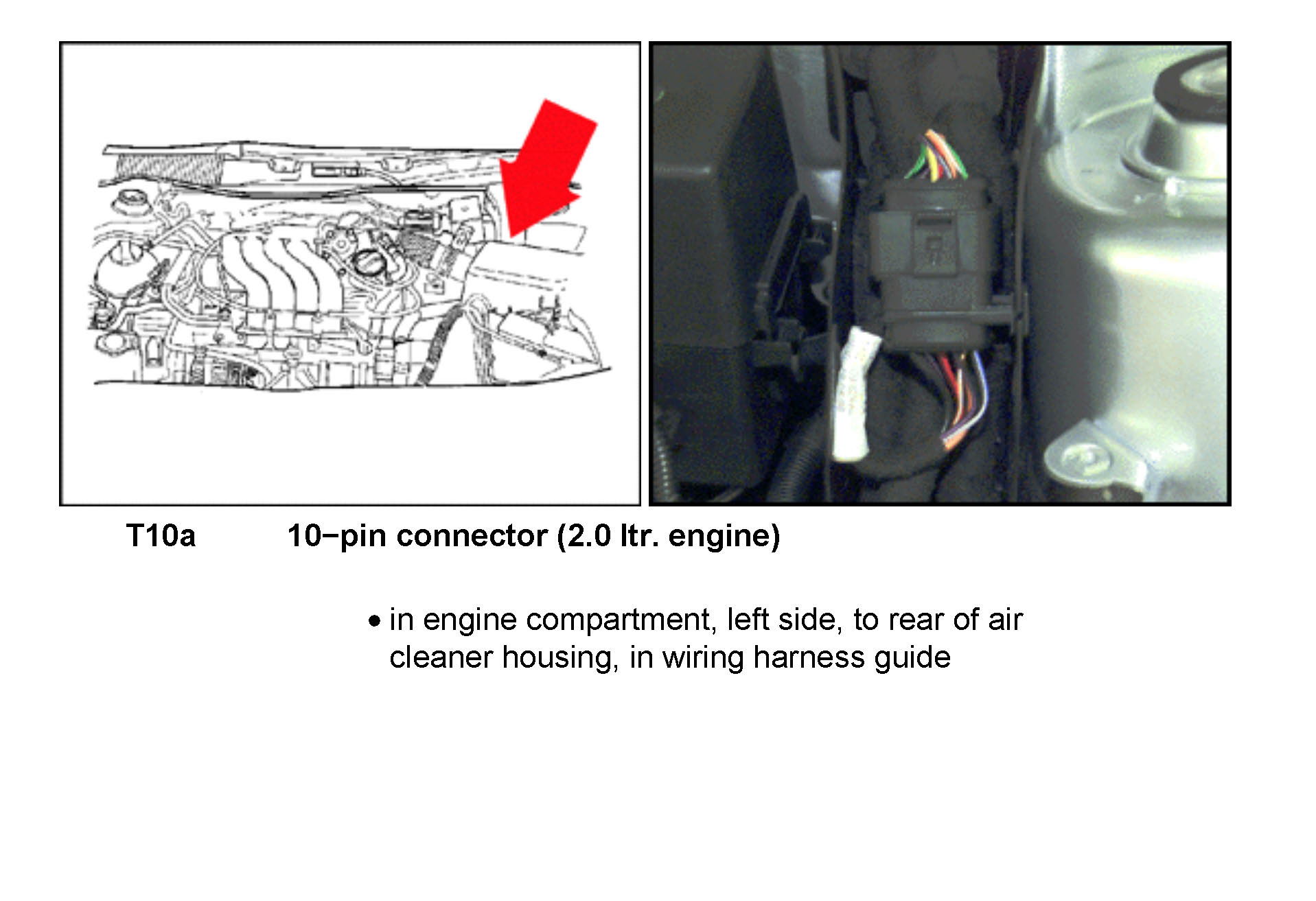 T10a 10−pin connector (2.0 ltr. engine)

• in engine compartment, left side, to rear of air cleaner housing, in wiring harness guide