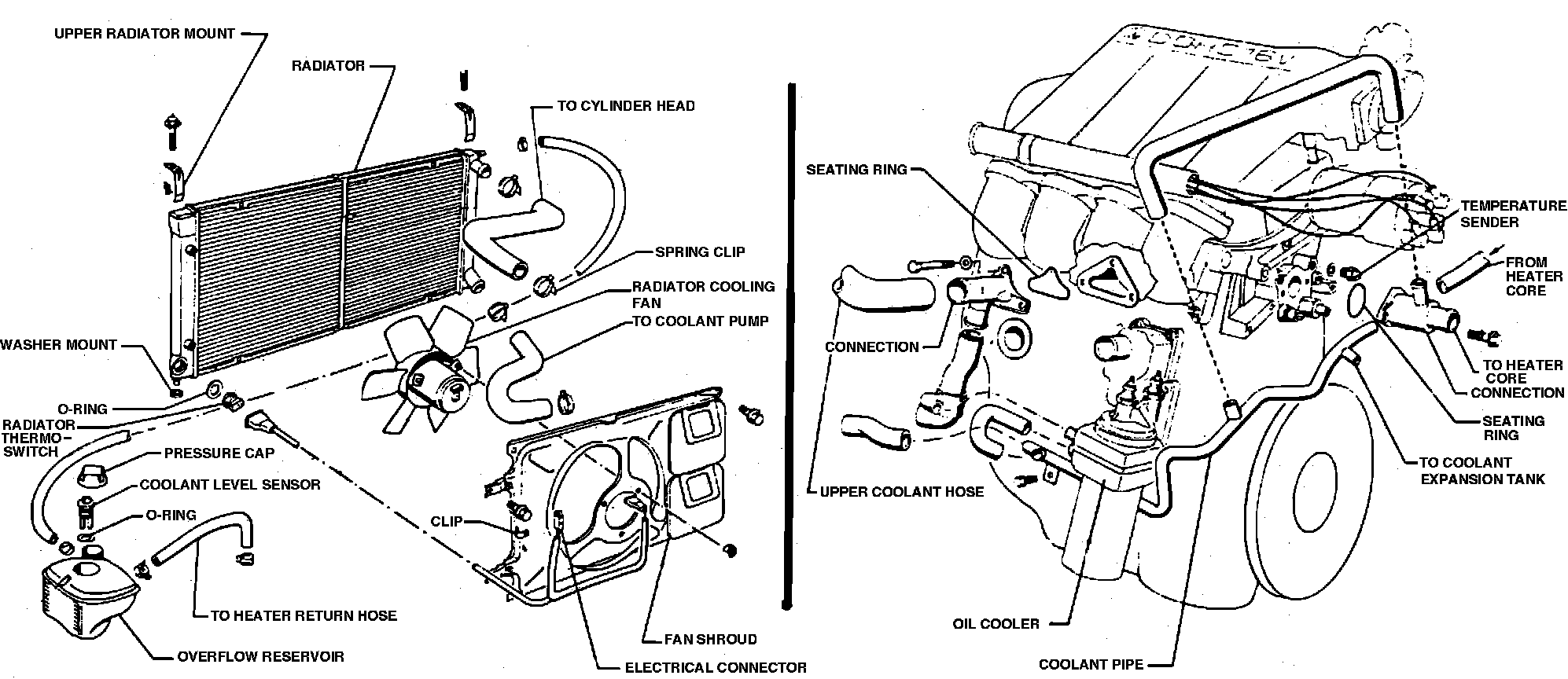 UPPER RADIATOR MOUNT
RADIATOR
TO CYLINDER HEAD
SPRING CLIP
RADIATOR COOLING FAN
TO COOLANT PUMP
WASHER MOUNT
O-RING
RADIATOR THERMO-SWITCH
PRESSURE CAP
COOLANT LEVEL SENSOR
O-RING
CLIP
TO HEATER RETURN HOSE
OVERFLOW RESERVOIR
FAN SHROUD
ELECTRICAL CONNECTOR

DOHC 16V
SEATING RING
TEMPERATURE SENDER
FROM HEATER CORE
CONNECTION
TO HEATER CORE CONNECTION
SEATING RING
TO COOLANT EXPANSION TANK
UPPER COOLANT HOSE
OIL COOLER
COOLANT PIPE