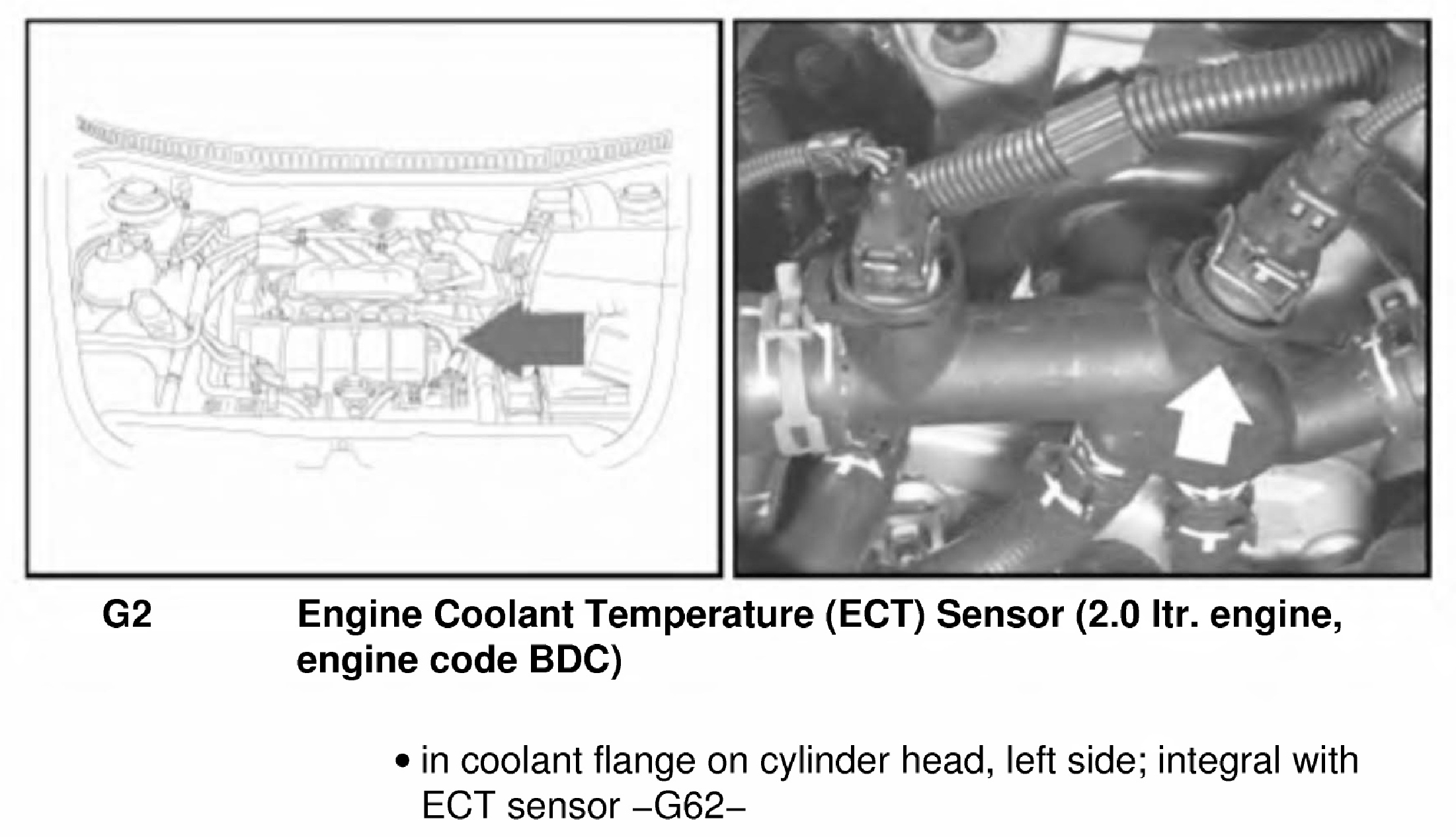 G2

Engine Coolant Temperature (ECT) Sensor (2.0 ltr. engine, engine code BDC)

• in coolant flange on cylinder head, left side; integral with ECT sensor –G62–