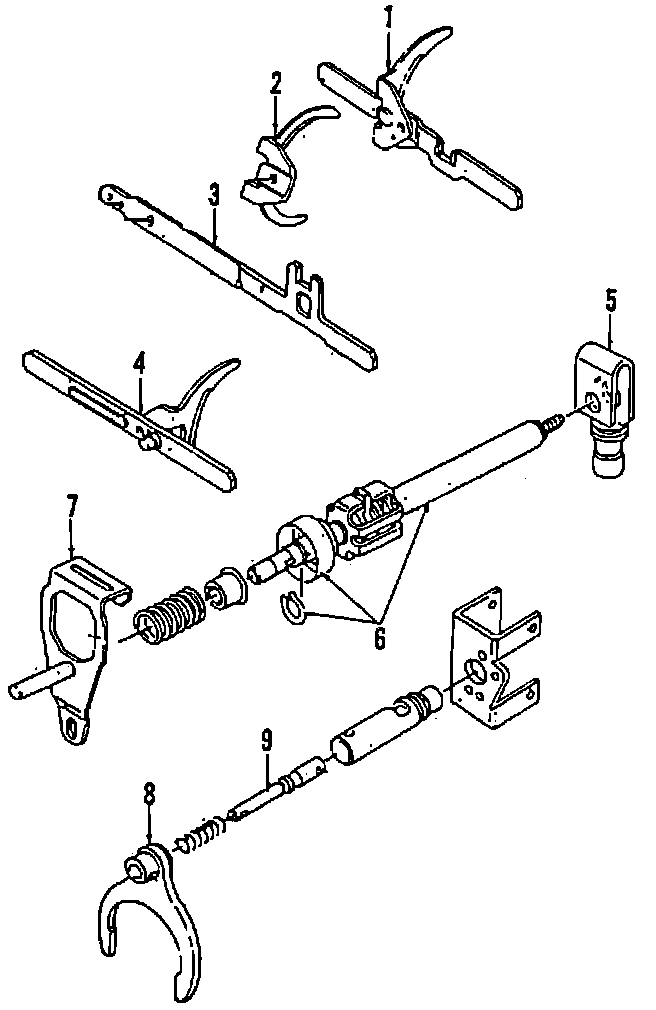 1
2
3
5
4
7
6
9
8