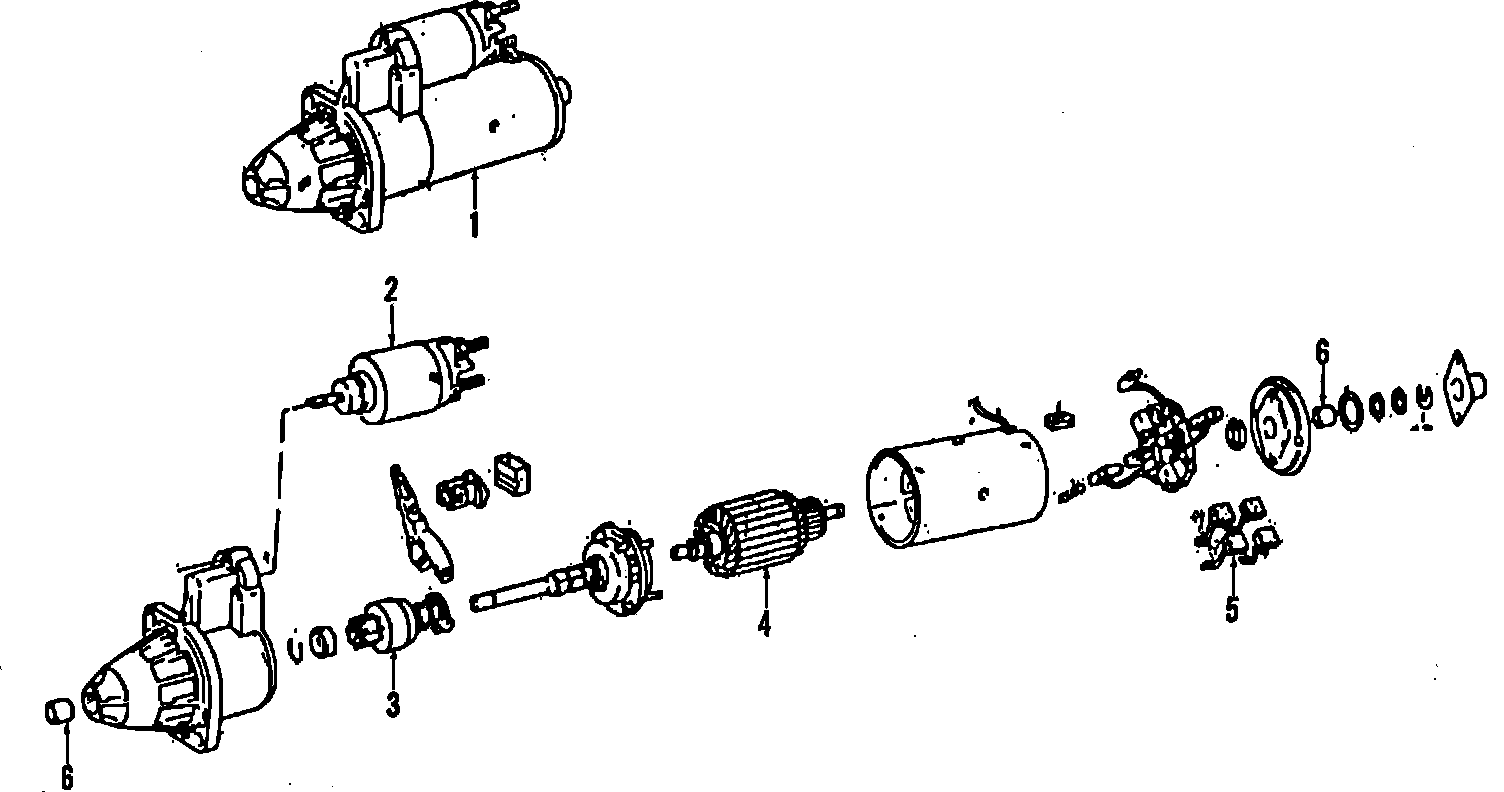 1
2
6
4
5
3
6