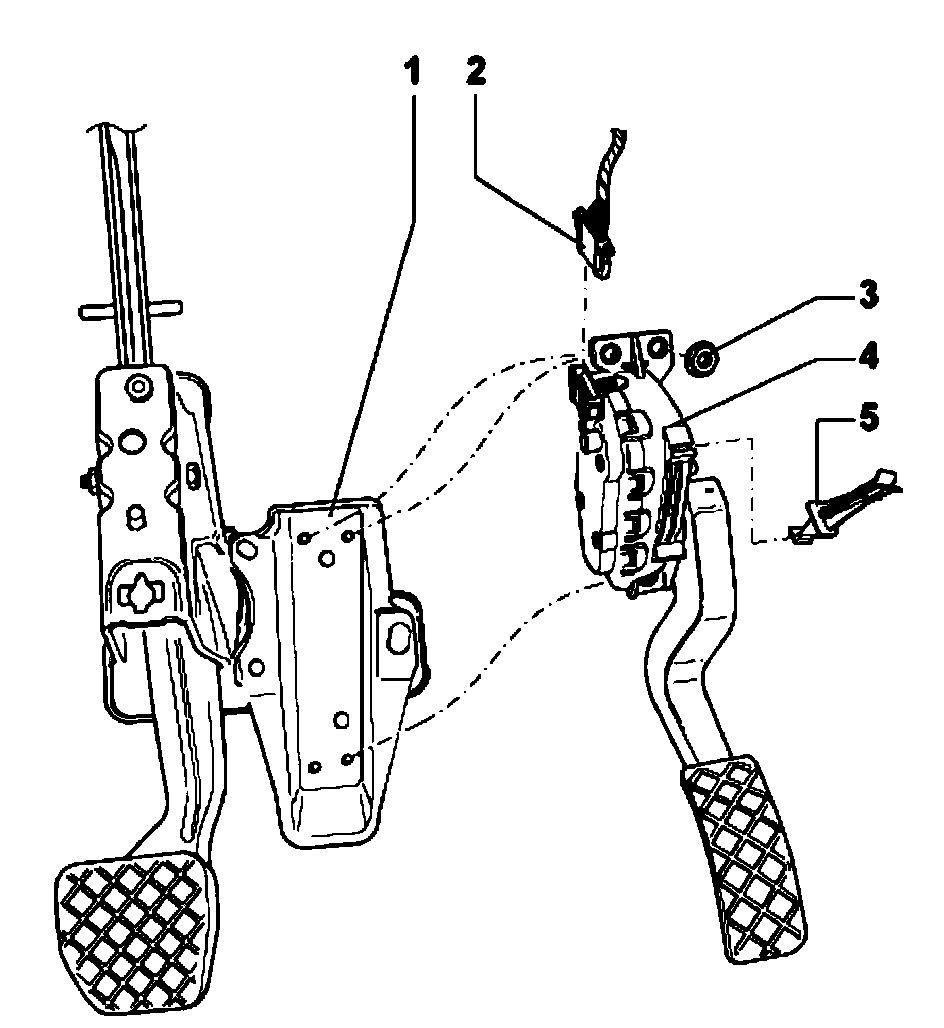 1
2
3
4
5