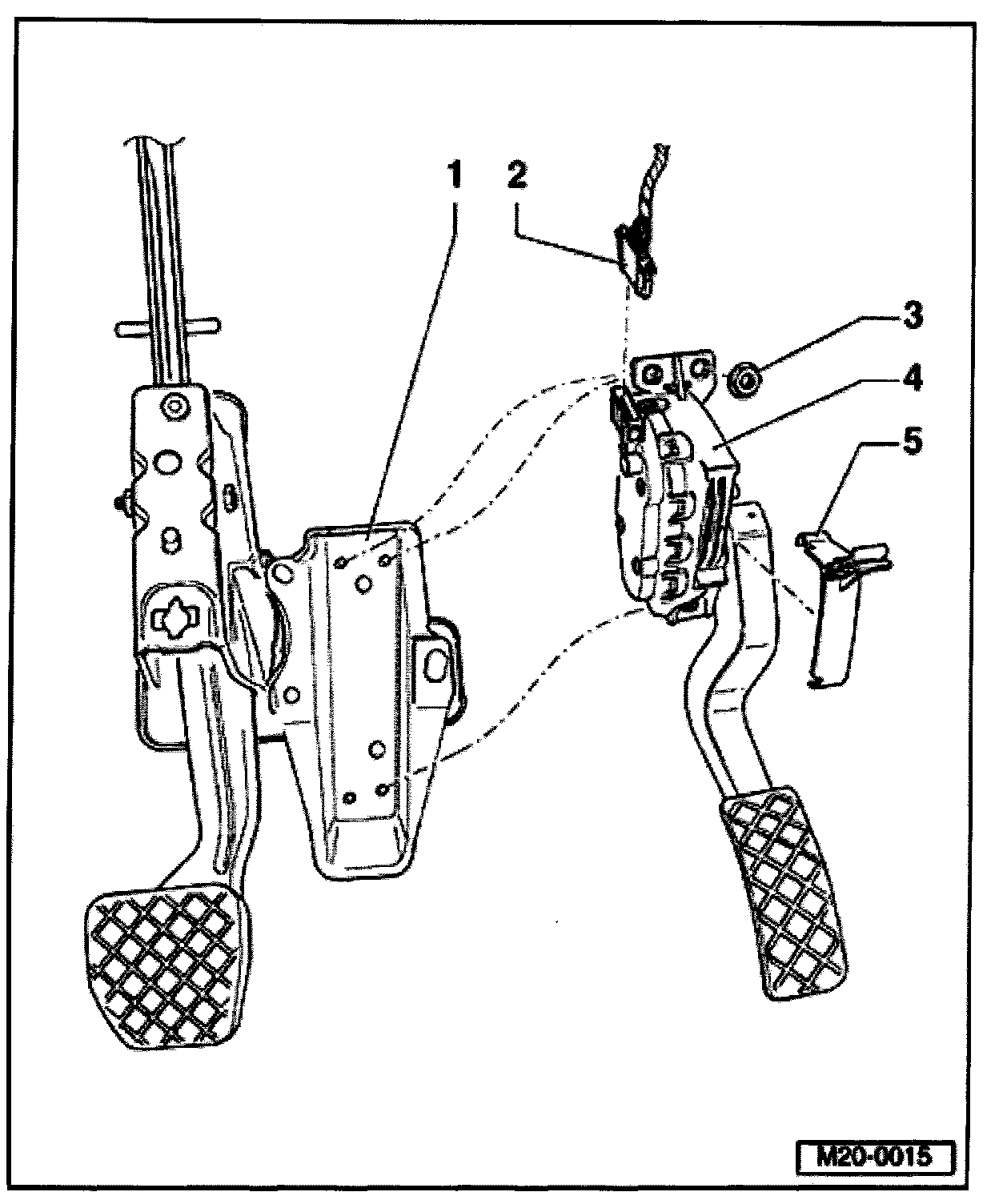 1
2
3
4
5
M20-0015