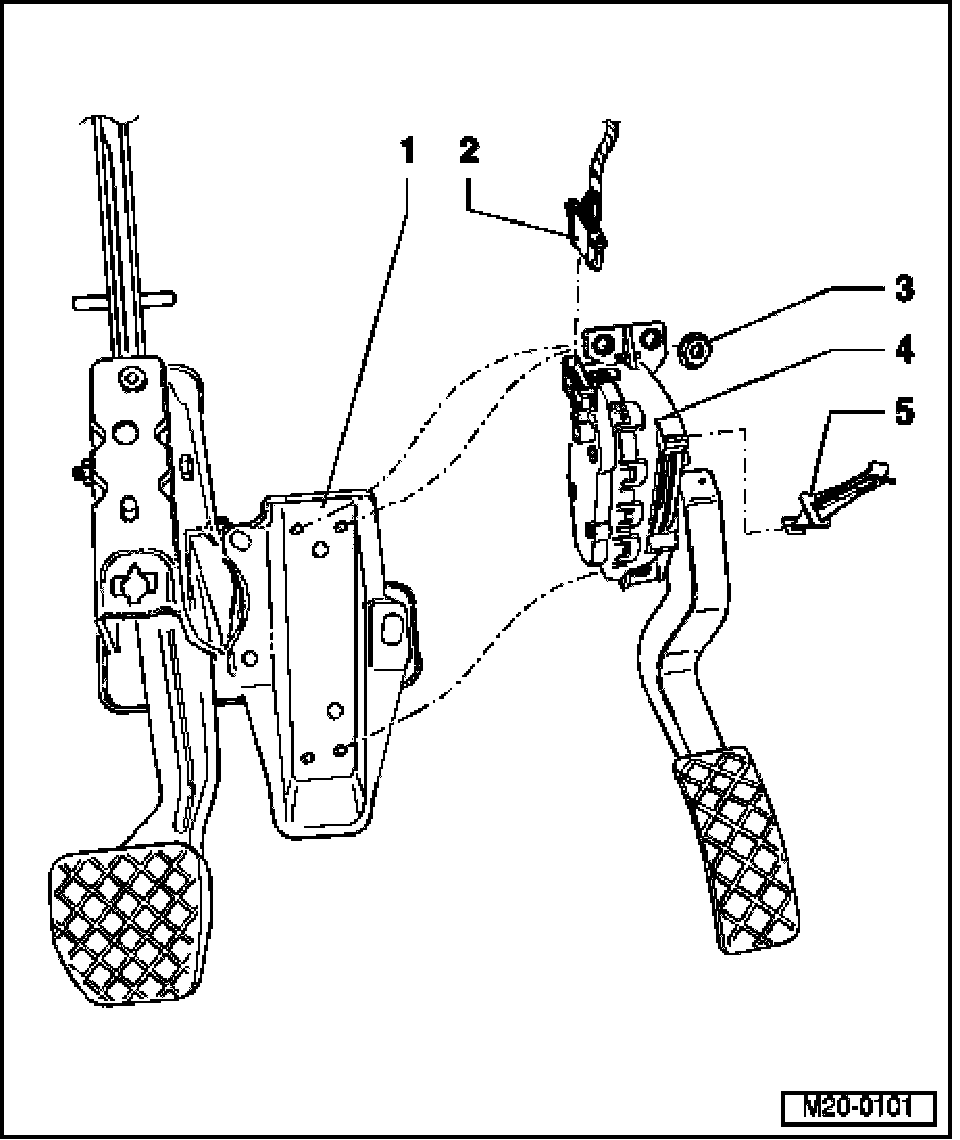 1
2
3
4
5
M20-0101