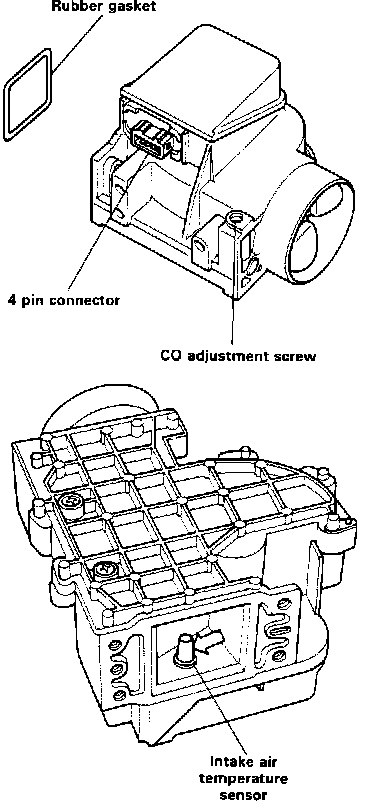 Rubber gasket

4 pin connector

CO adjustment screw

Intake air temperature sensor