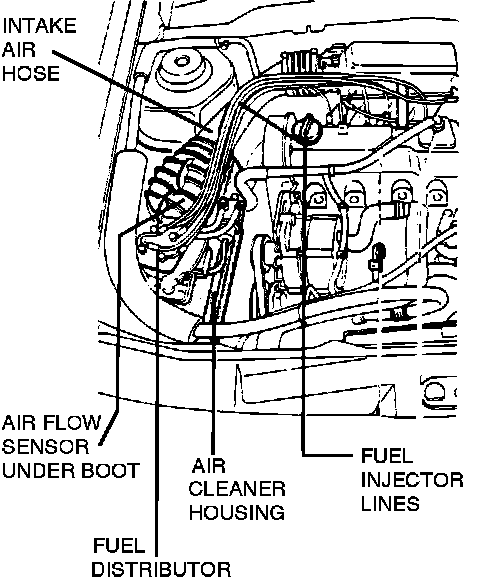 INTAKE
AIR
HOSE

AIR FLOW
SENSOR
UNDER BOOT

AIR
CLEANER
HOUSING

FUEL
INJECTOR
LINES

FUEL
DISTRIBUTOR