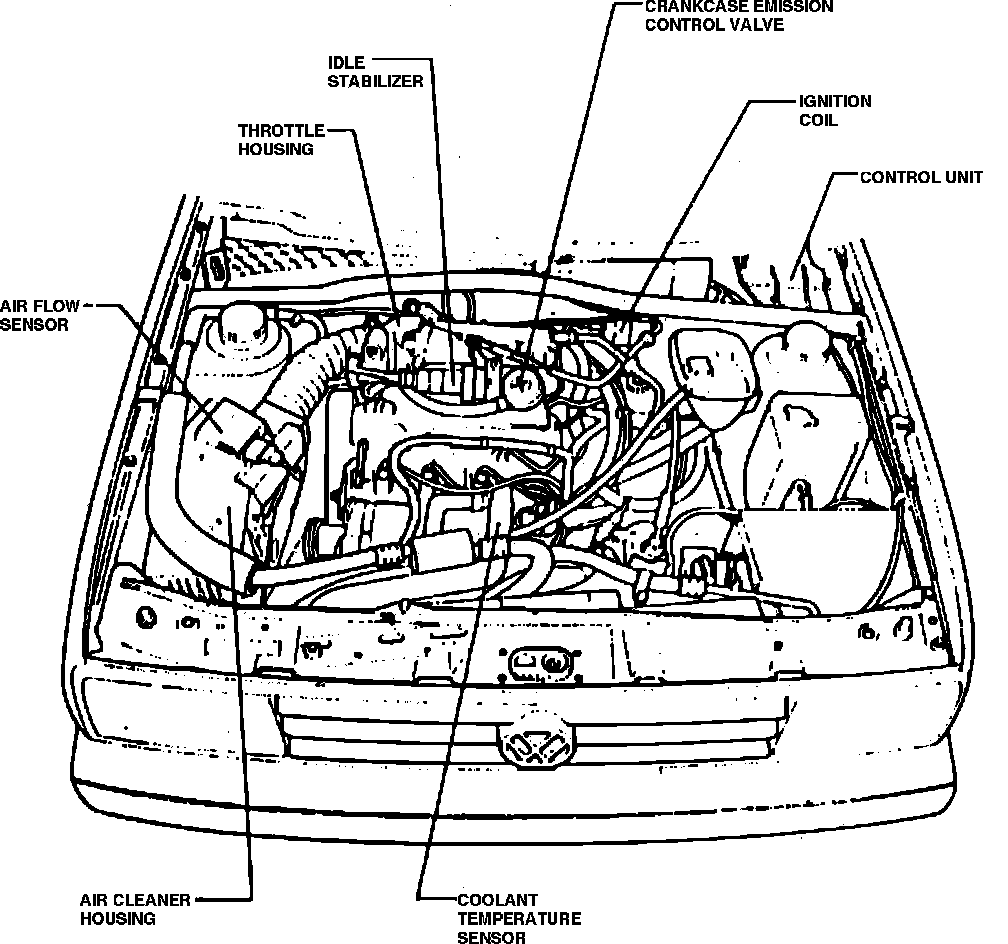 CRANKCASE EMISSION CONTROL VALVE

IDLE STABILIZER

IGNITION COIL

THROTTLE HOUSING

CONTROL UNIT

AIR FLOW SENSOR

AIR CLEANER HOUSING

COOLANT TEMPERATURE SENSOR