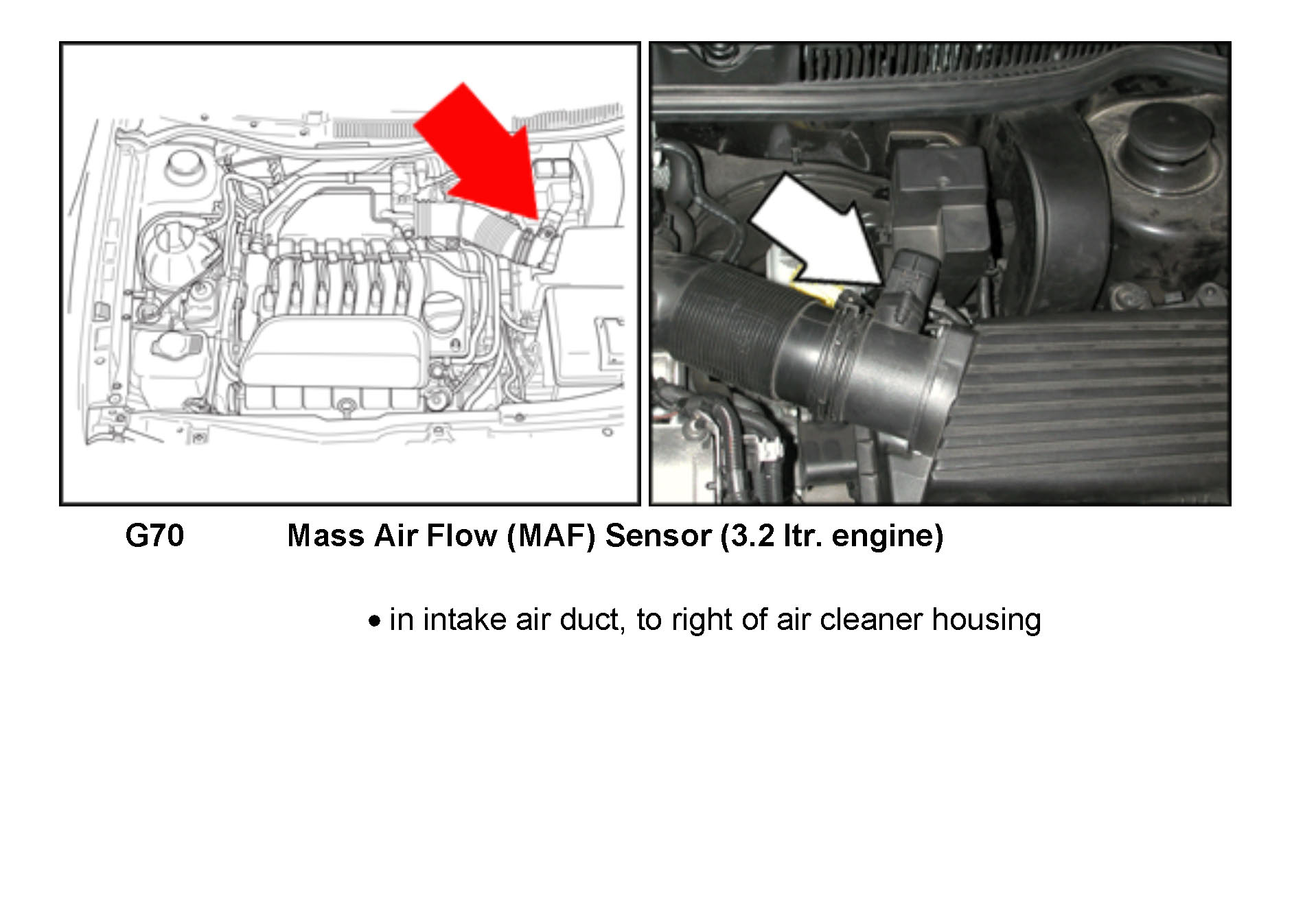 G70 Mass Air Flow (MAF) Sensor (3.2 ltr. engine)

• in intake air duct, to right of air cleaner housing