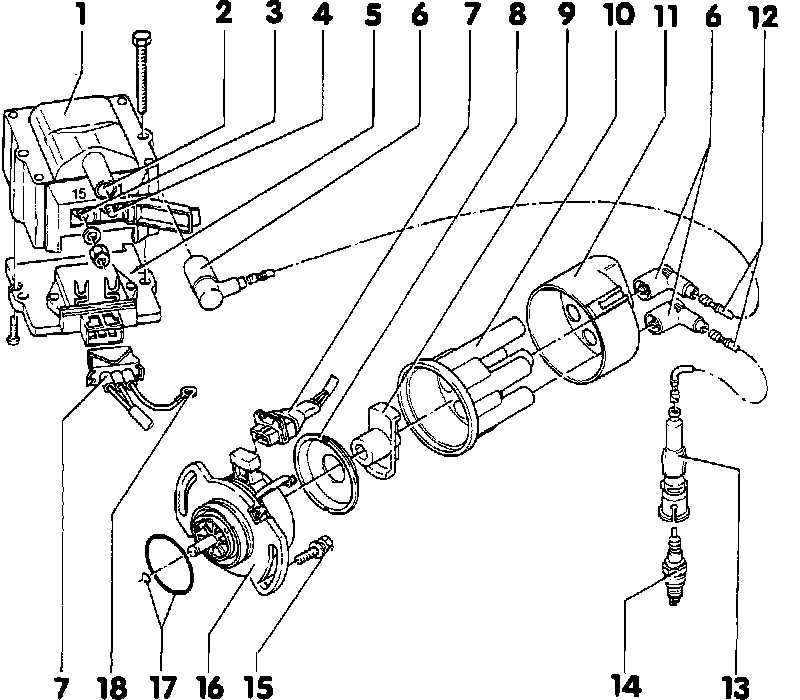 1 2 3 4 5 6 7 8 9 10 11 6 12

15

7 18 17 16 15 14 13