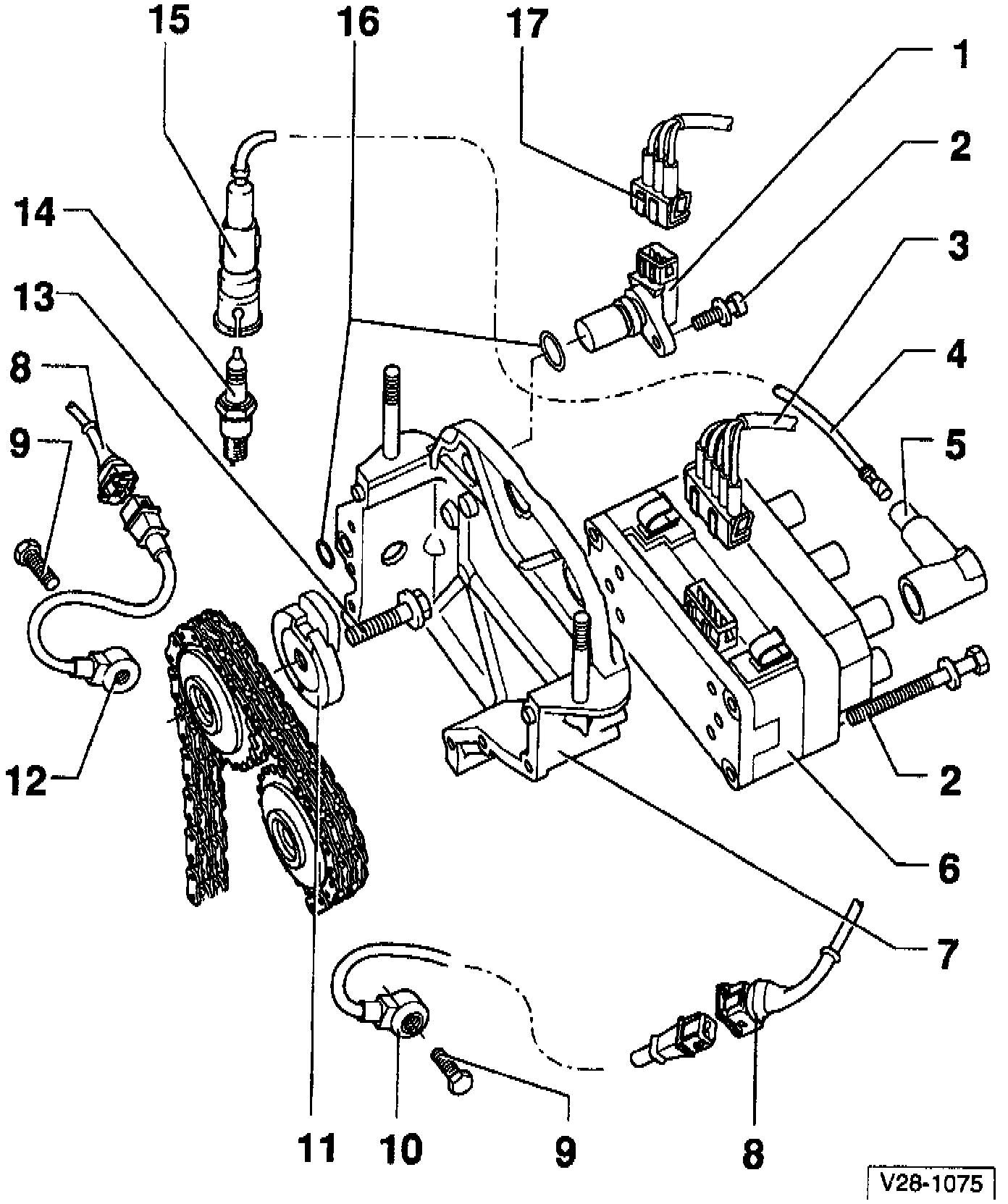 15
16
17
1
2
14
3
13
4
8
5
9
12
2
6
7
11
10
9
8
V28-1075