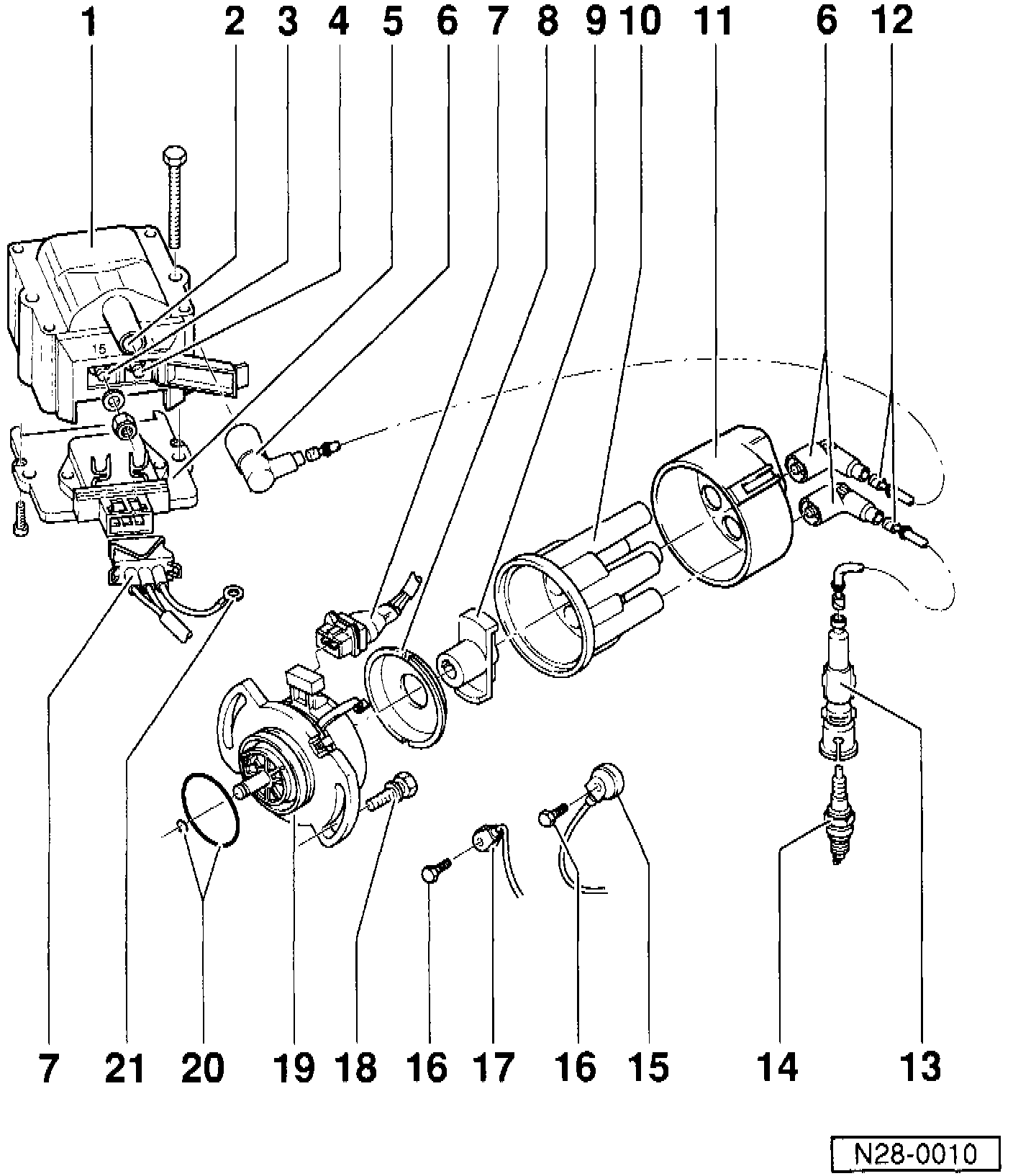 1 2 3 4 5 6 7 8 9 10 11 6 12

15

7 21 20 19 18 16 17 16 15 14 13

N28-0010