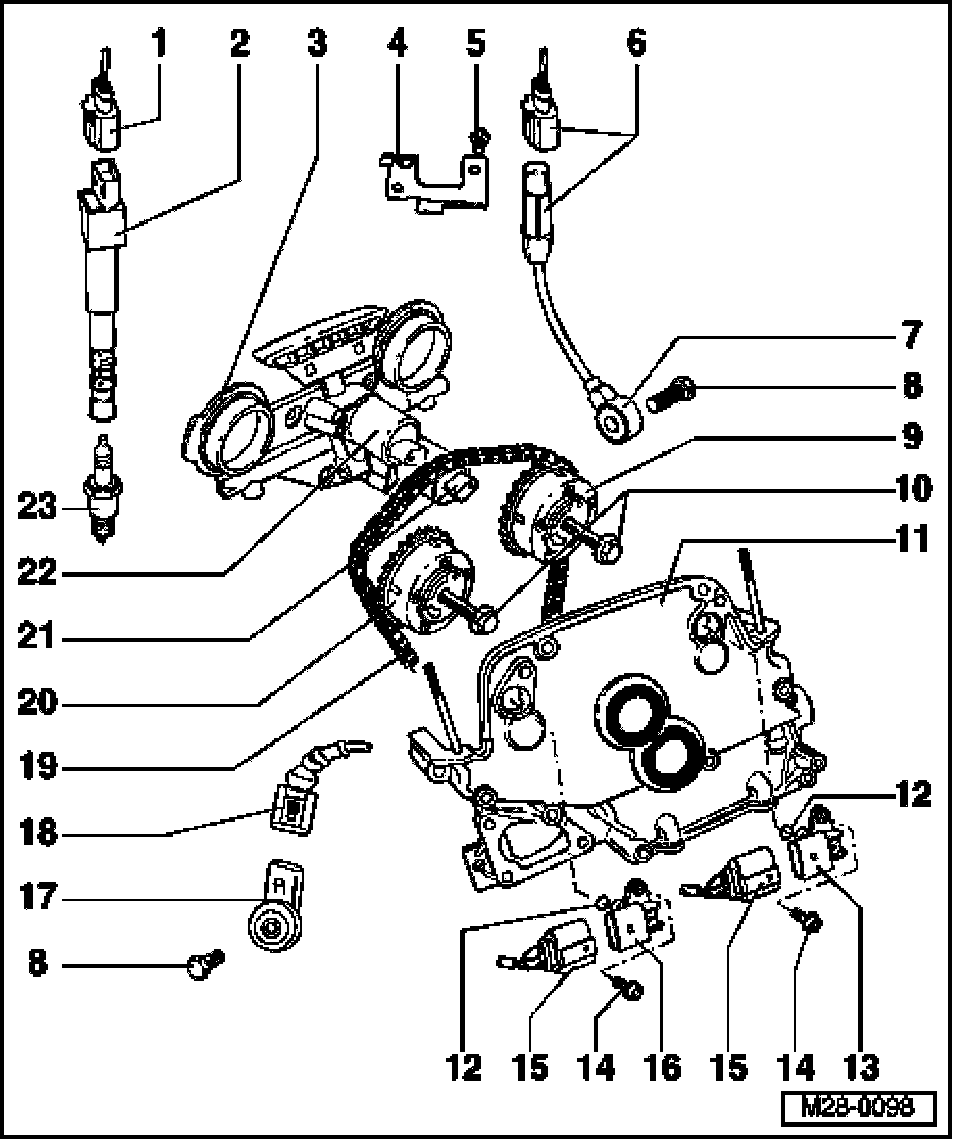 1 2 3 4 5 6
7
8
9
10
11
23
22
21
20
19
18
17
8
12
12 15 14 16 15 14 13
M28-0098