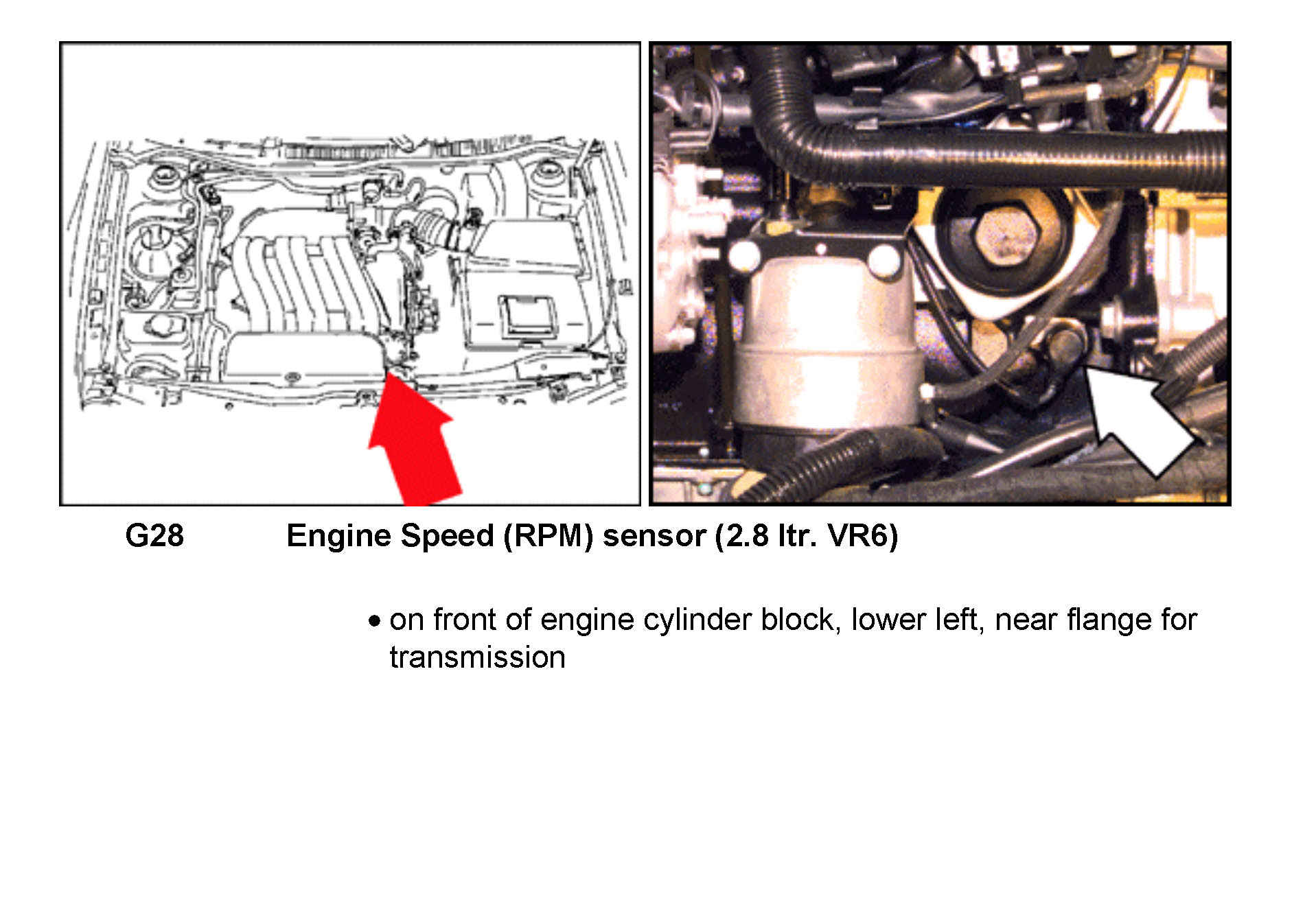 G28 Engine Speed (RPM) sensor (2.8 ltr. VR6)

• on front of engine cylinder block, lower left, near flange for transmission