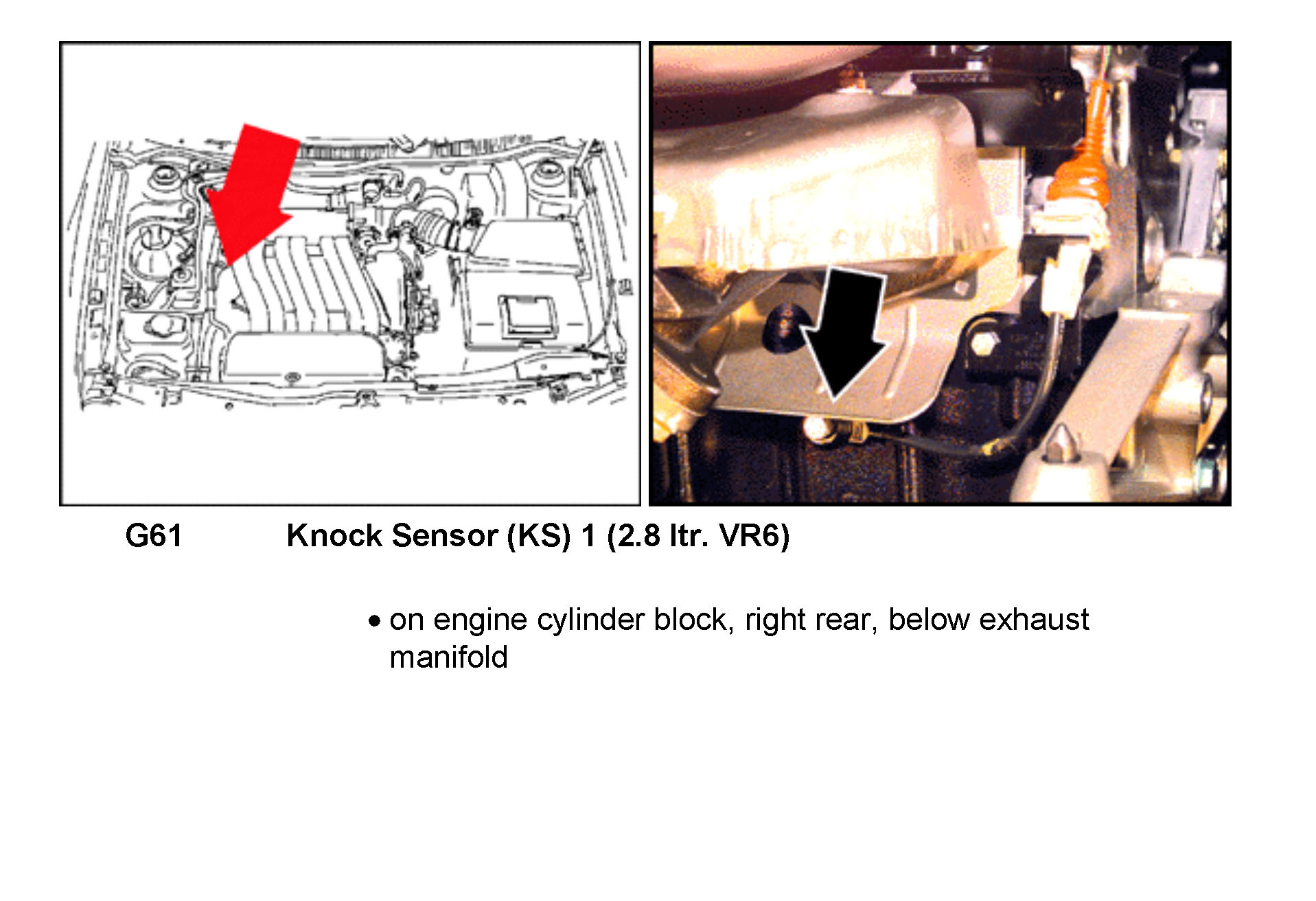 G61 Knock Sensor (KS) 1 (2.8 ltr. VR6)

• on engine cylinder block, right rear, below exhaust manifold