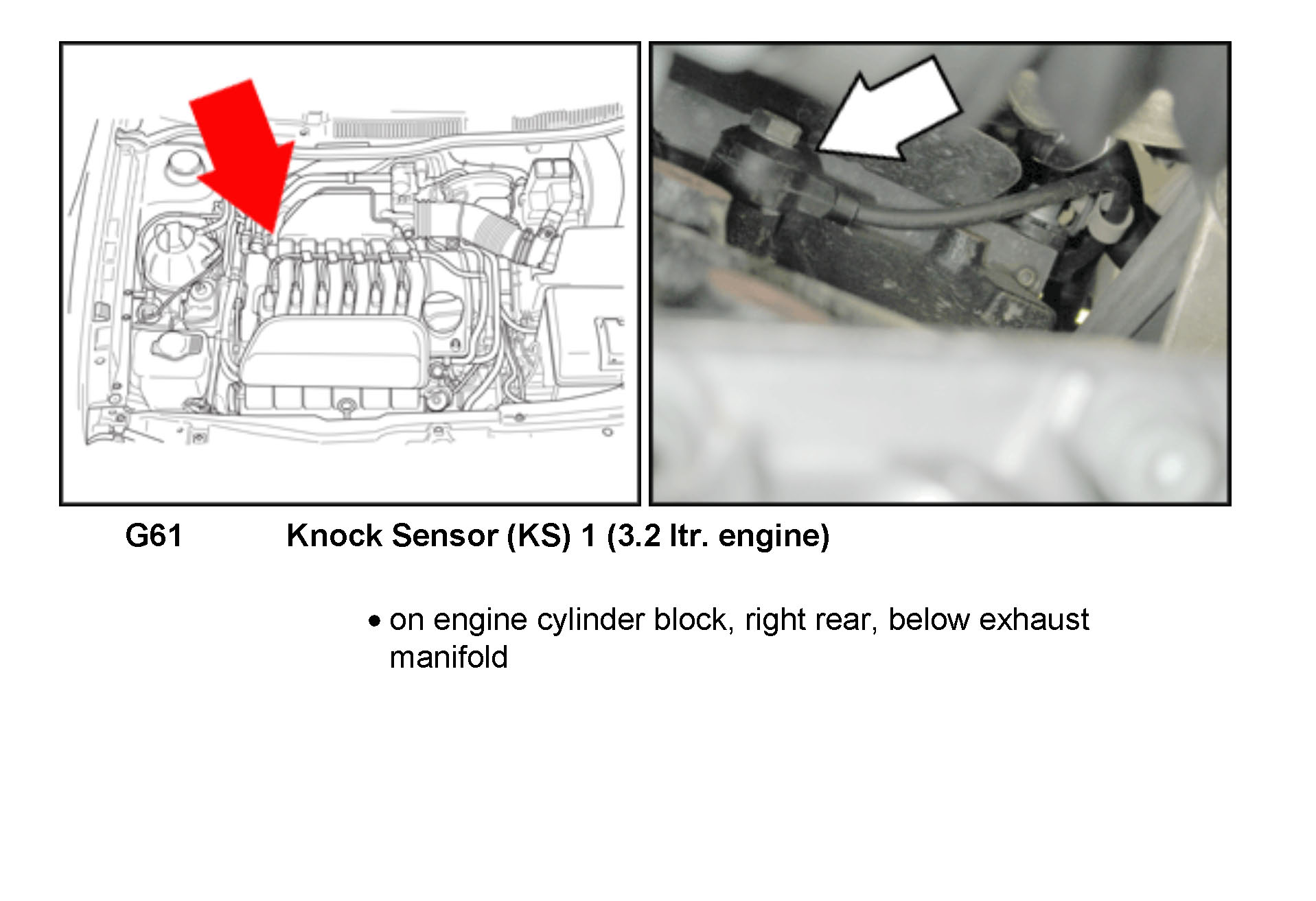 G61 Knock Sensor (KS) 1 (3.2 ltr. engine)

• on engine cylinder block, right rear, below exhaust manifold