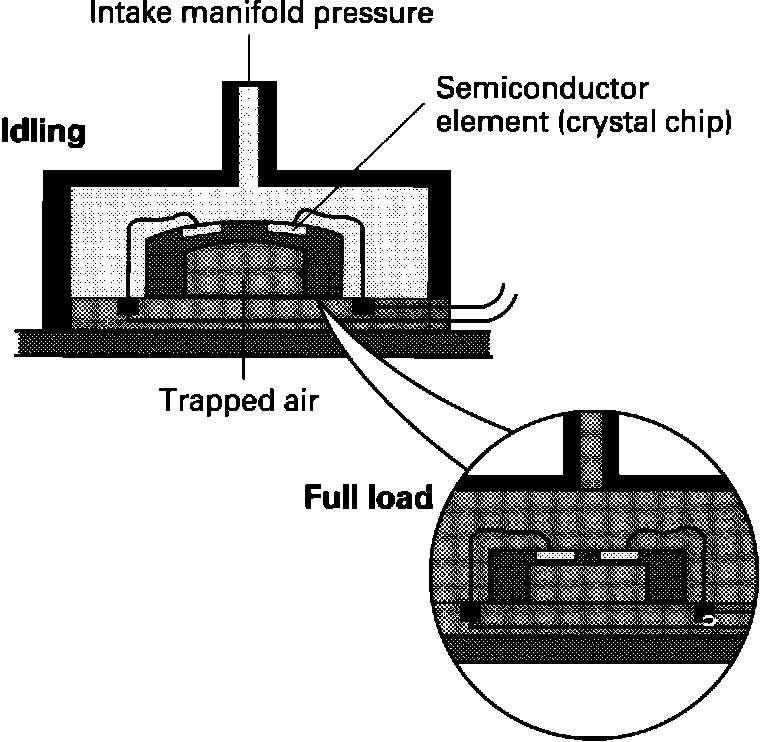 Intake manifold pressure

Idling

Semiconductor element (crystal chip)

Trapped air

Full load