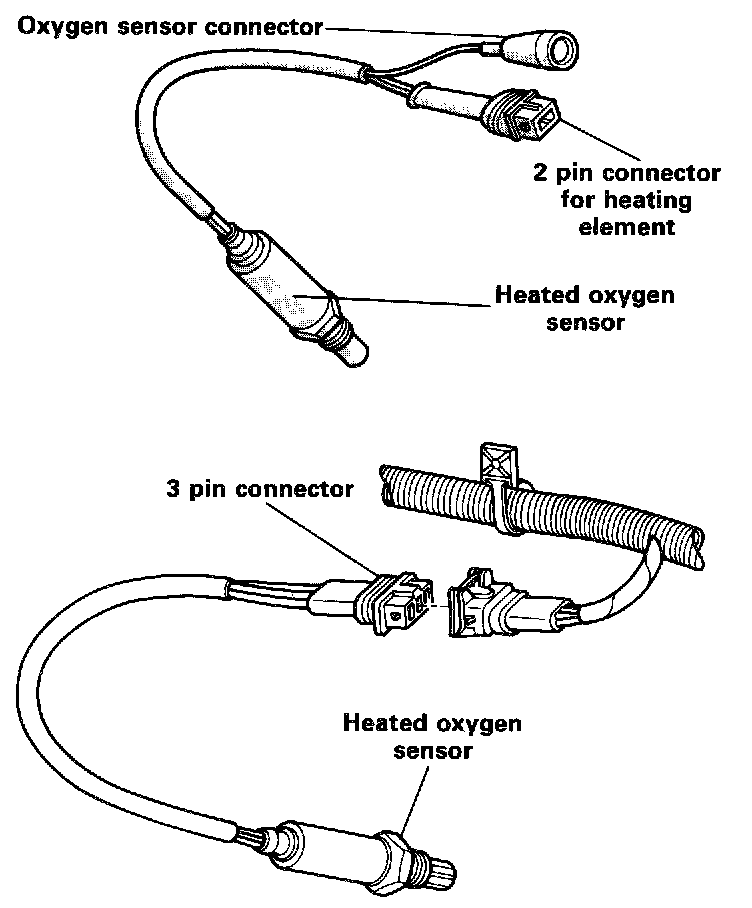 Oxygen sensor connector

2 pin connector for heating element

Heated oxygen sensor

3 pin connector

Heated oxygen sensor