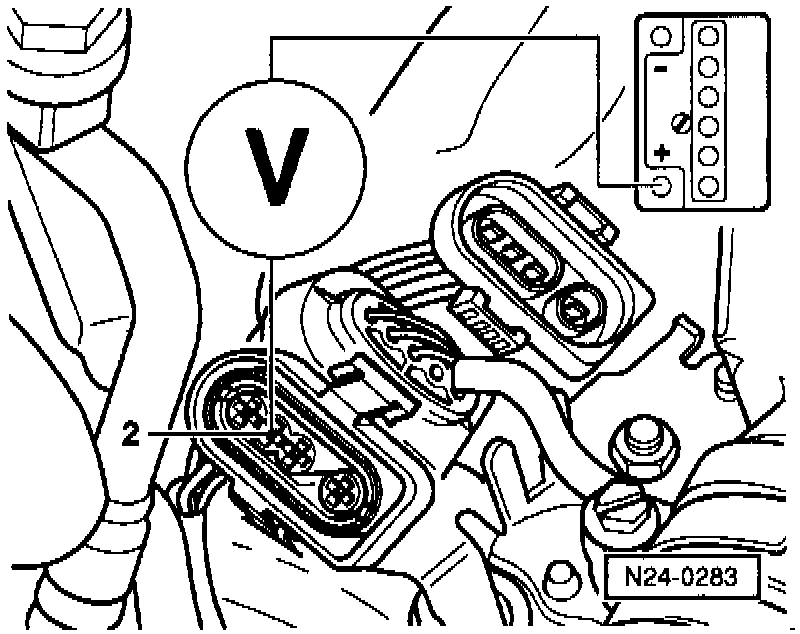 V

-

+

2

N24-0283