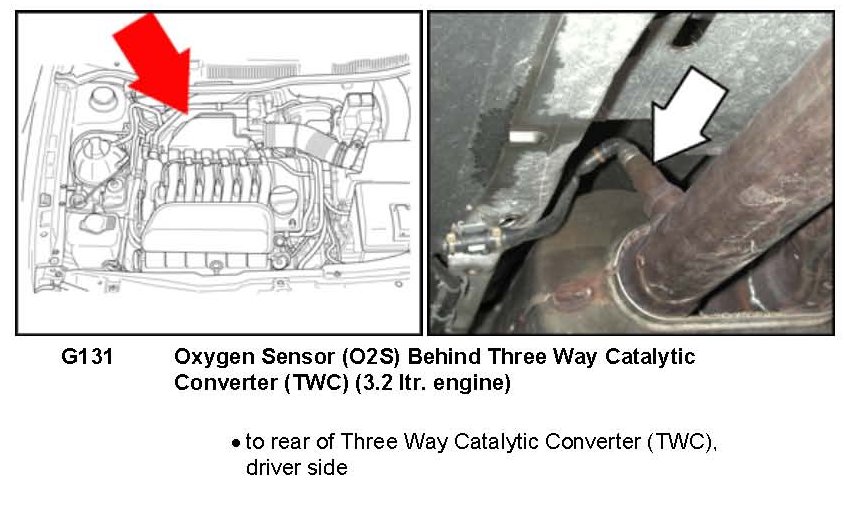 G131 Oxygen Sensor (O2S) Behind Three Way Catalytic Converter (TWC) (3.2 ltr. engine)

• to rear of Three Way Catalytic Converter (TWC), driver side