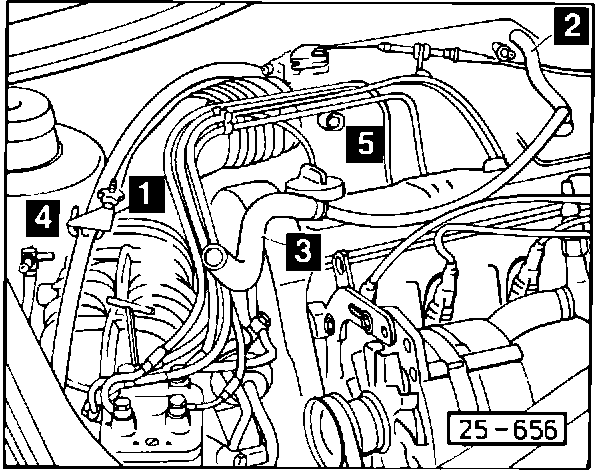 2
5
1
4
3
25-656