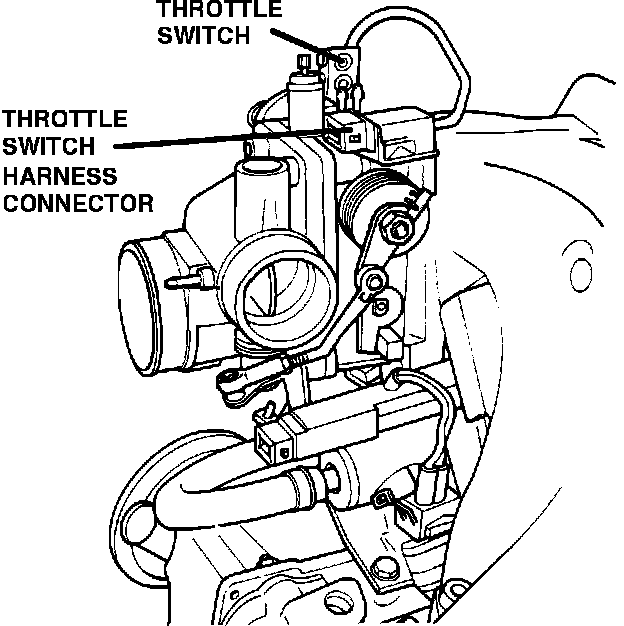 THROTTLE SWITCH

THROTTLE SWITCH HARNESS CONNECTOR