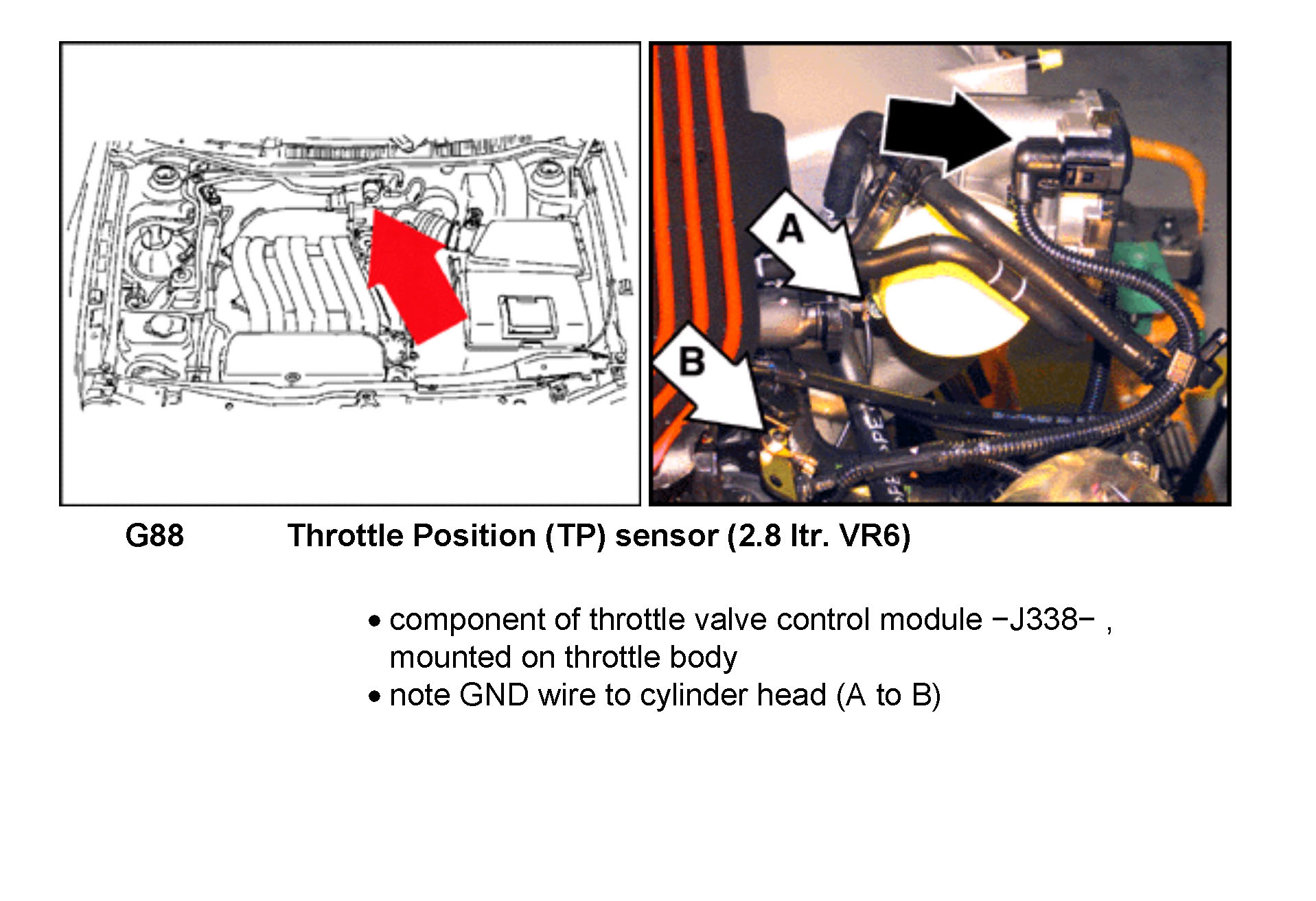 A

B

G88 Throttle Position (TP) sensor (2.8 ltr. VR6)

• component of throttle valve control module −J338− , mounted on throttle body
• note GND wire to cylinder head (A to B)