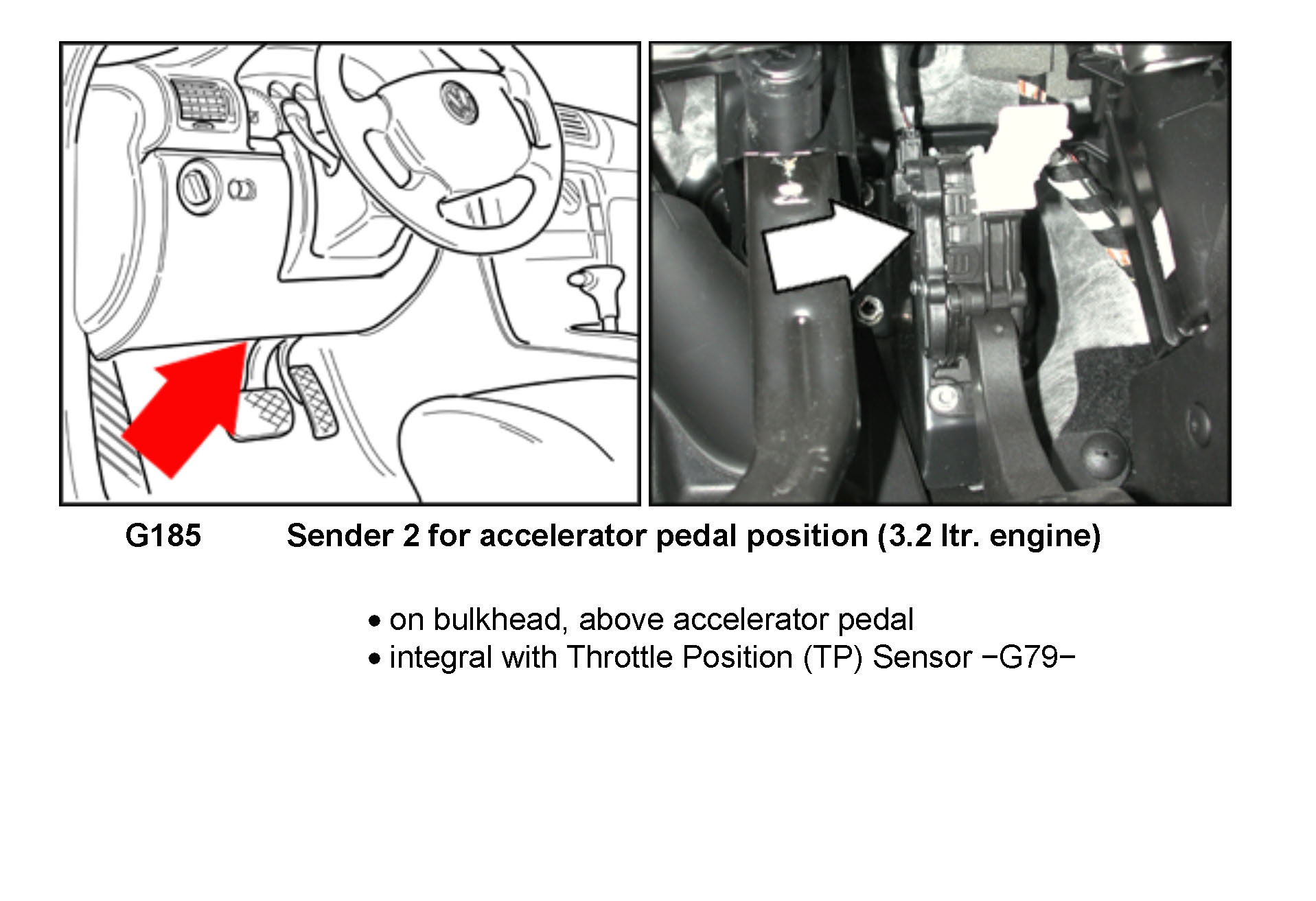 G185 Sender 2 for accelerator pedal position (3.2 ltr. engine)

• on bulkhead, above accelerator pedal
• integral with Throttle Position (TP) Sensor −G79−