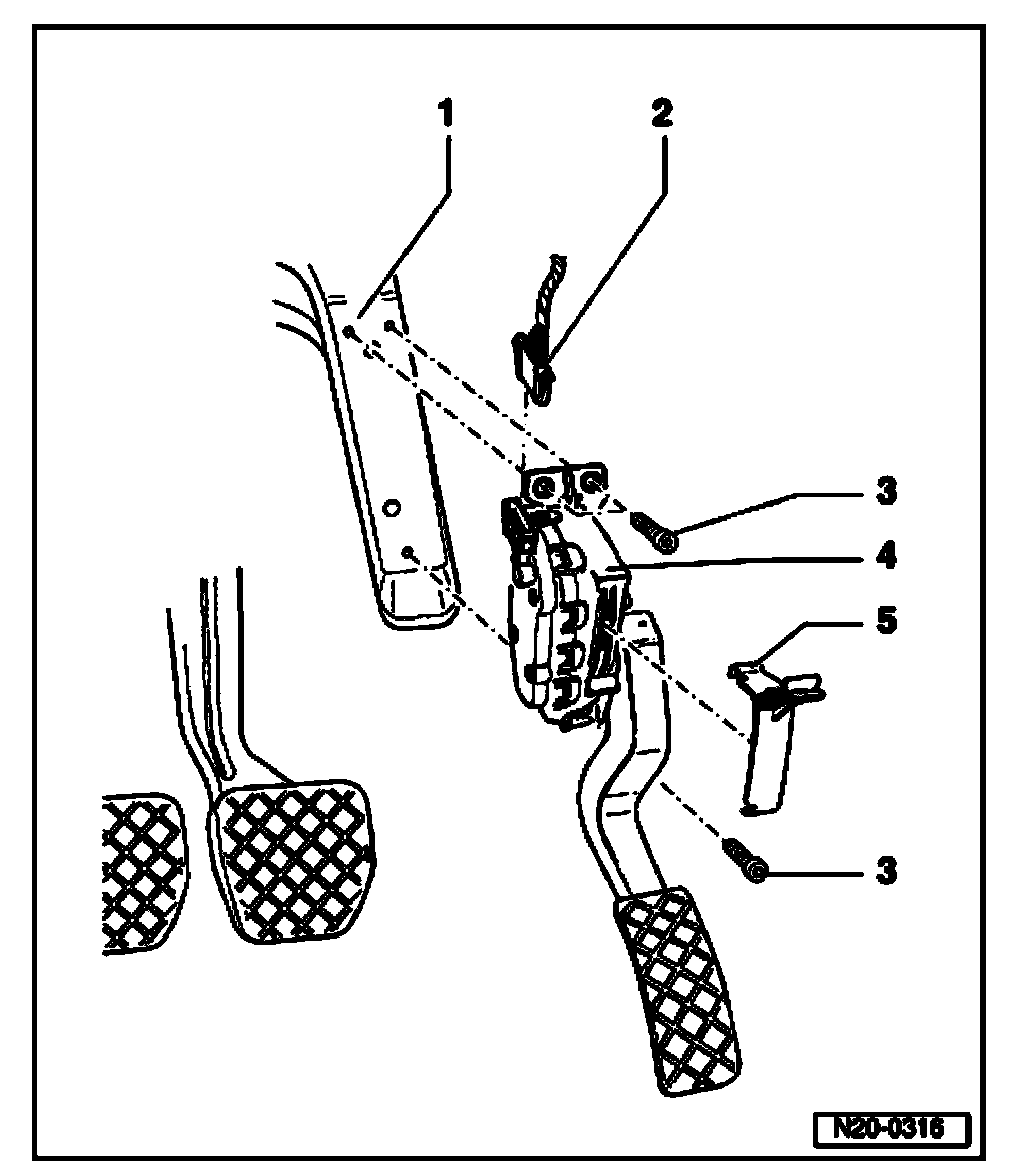 1
2
3
4
5
3
N20-0316