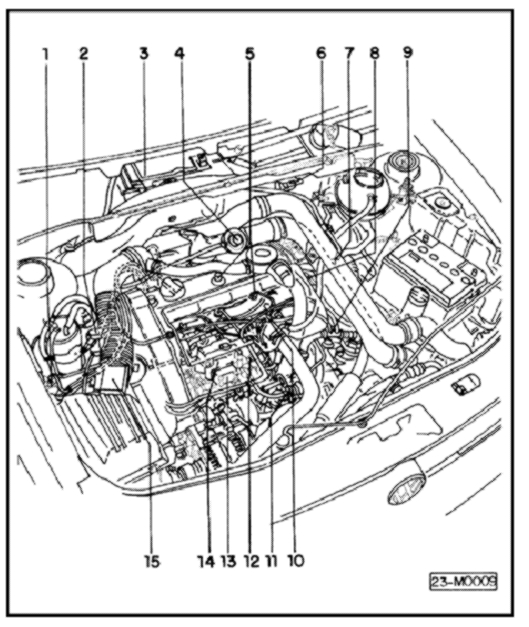 1 2 3 4 5 6 7 8 9

15 14 13 12 11 10

23-M0009