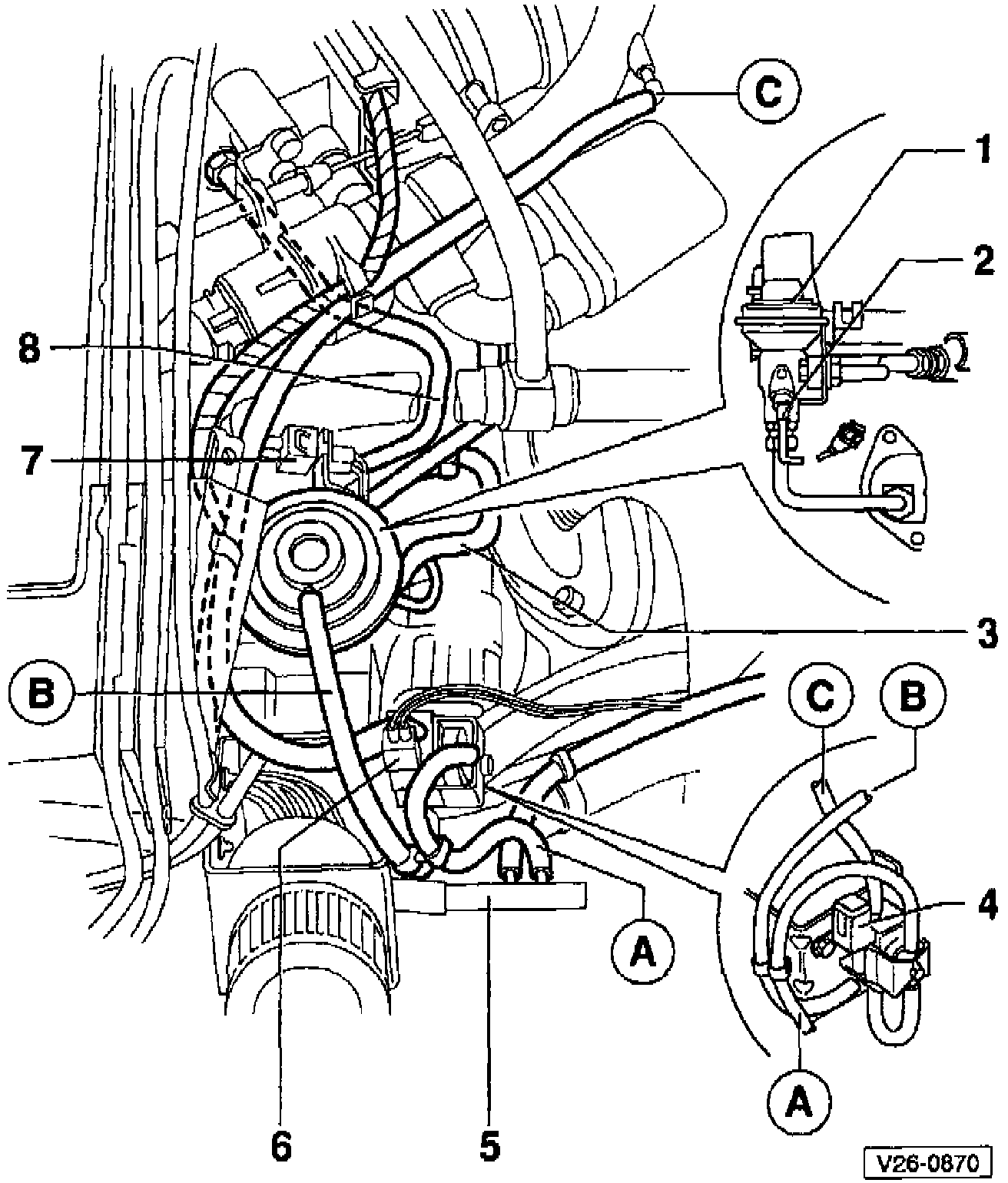 C
1
2
8
7
3
B
C
B
4
A
A
6
5
V26-0870