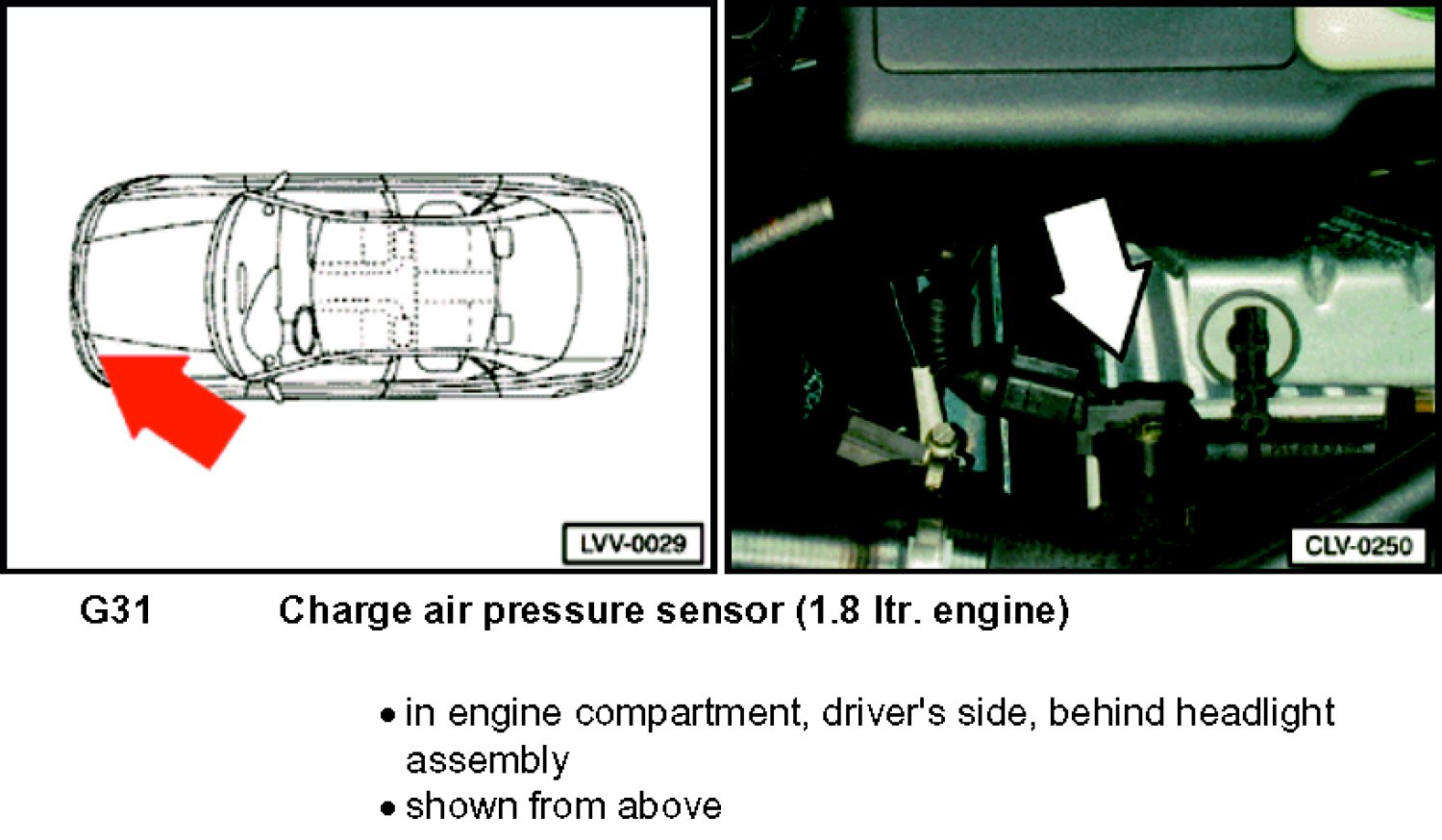 LVV-0029

CLV-0250

G31 Charge air pressure sensor (1.8 ltr. engine)

• in engine compartment, driver's side, behind headlight assembly
• shown from above